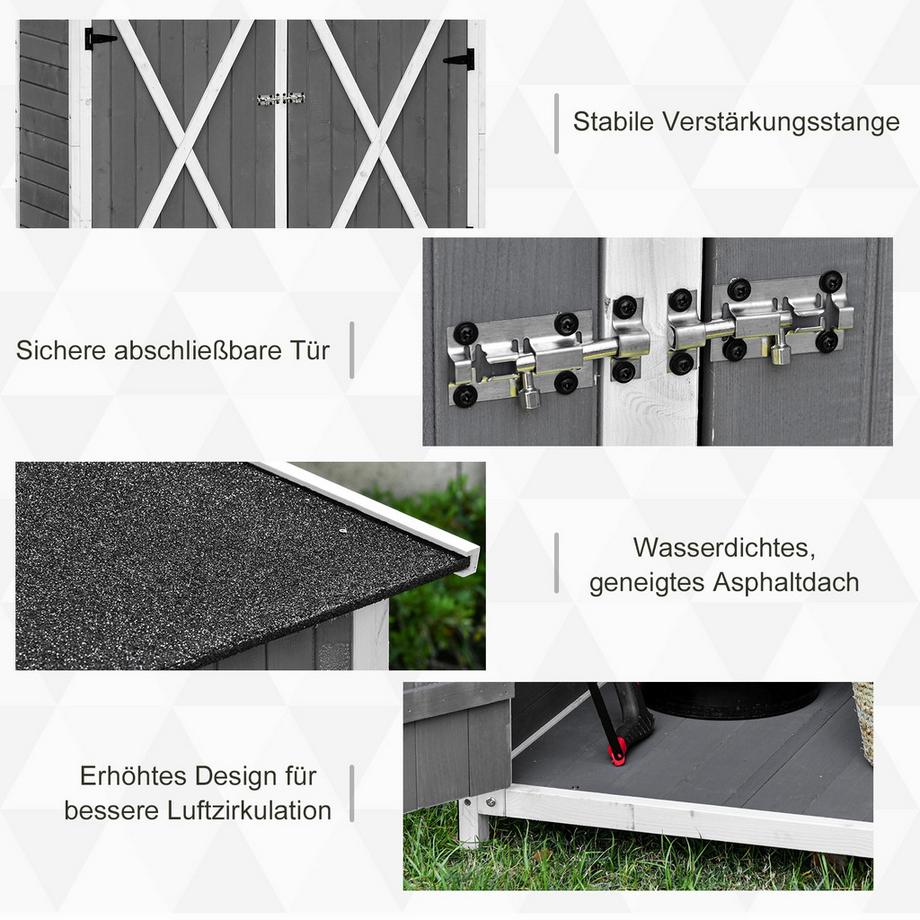 Stabile Verstärkungsstange

Sichere abschließbare Tür

Wasserdichtes, geneigtes Asphaltdach

Erhöhtes Design für bessere Luftzirkulation