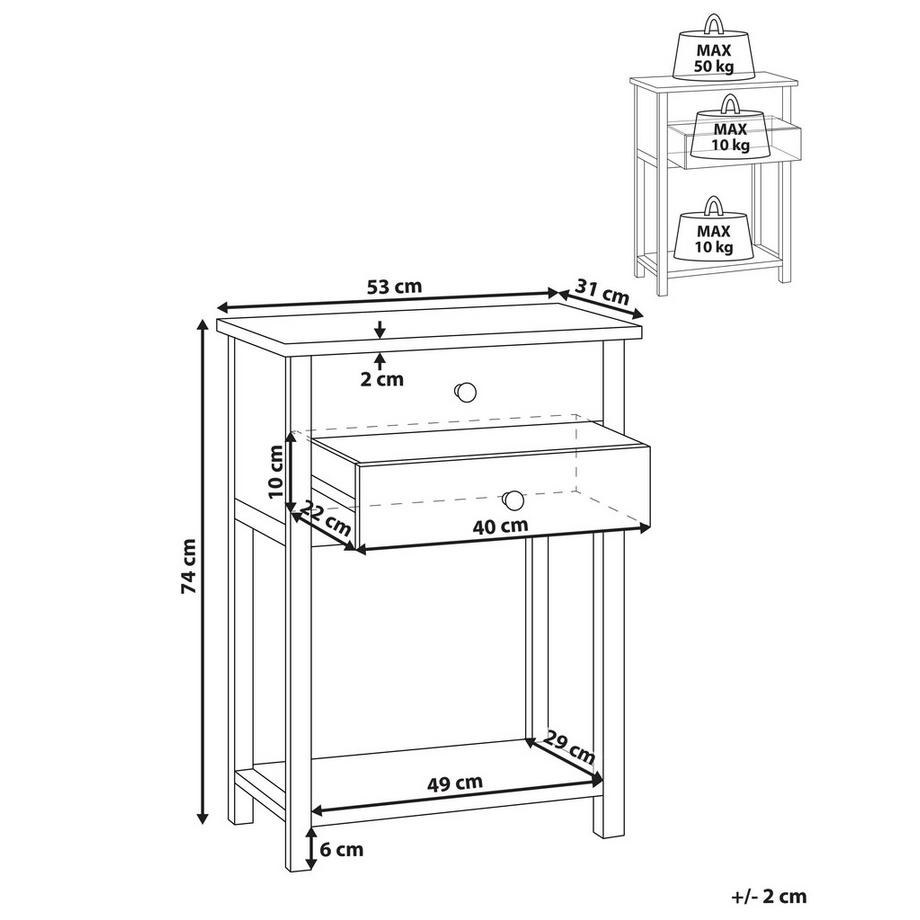 MAX
50 kg

MAX
10 kg

MAX
10 kg

53 cm
31 cm
2 cm
10 cm
22 cm
40 cm
74 cm
29 cm
49 cm
6 cm

+/- 2 cm