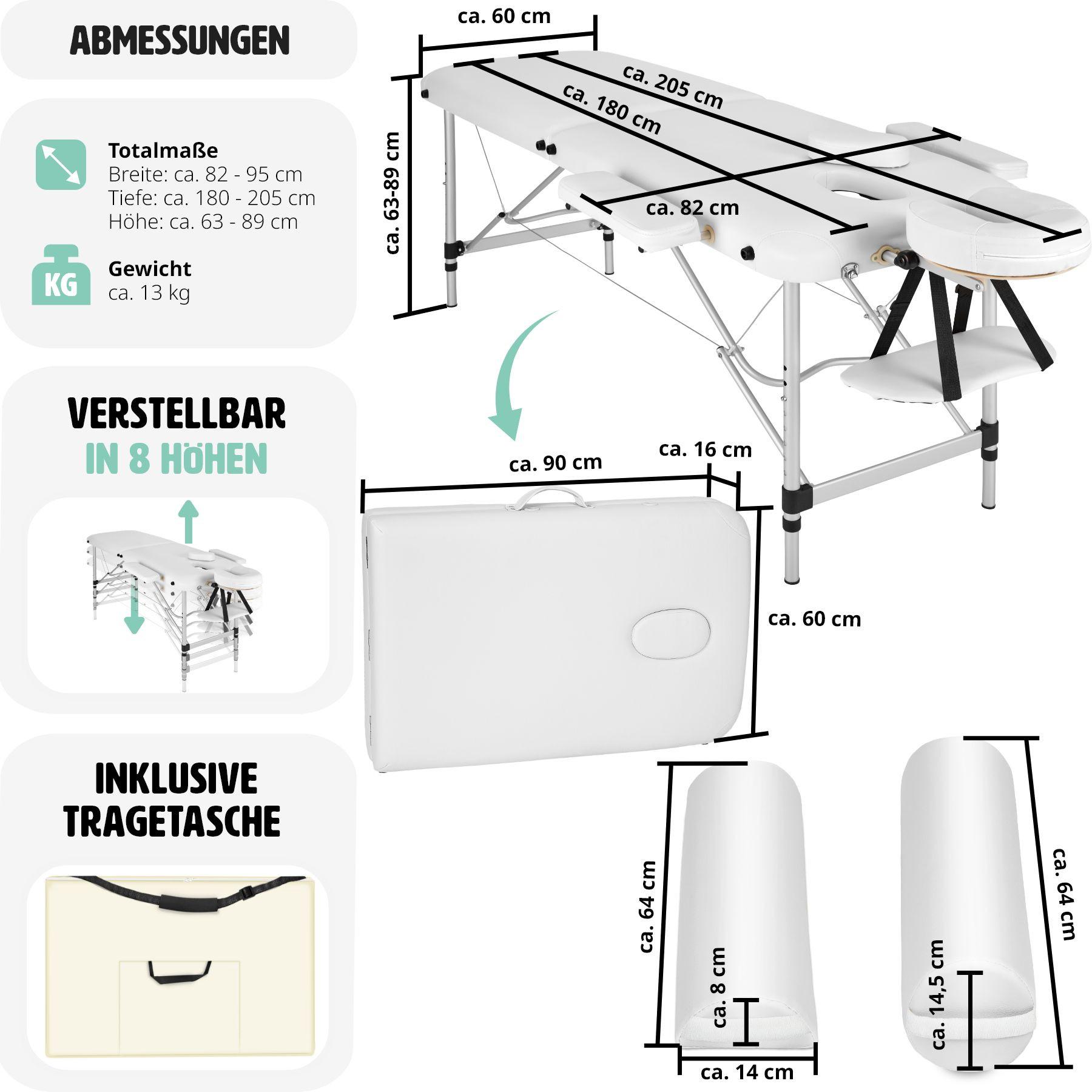 ABMESSUNGEN

Totalmaße
Breite: ca. 82 - 95 cm
Tiefe: ca. 180 - 205 cm
Höhe: ca. 63 - 89 cm

KG

Gewicht
ca. 13 kg

VERSTELLBAR
IN 8 HÖHEN

INKLUSIVE
TRAGETASCHE

ca. 60 cm
ca. 205 cm
ca. 180 cm
ca. 63-89 cm
ca. 82 cm

ca. 90 cm
ca. 16 cm
ca. 60 cm

ca. 64 cm
ca. 8 cm
ca. 14 cm

ca. 64 cm
ca. 14,5 cm