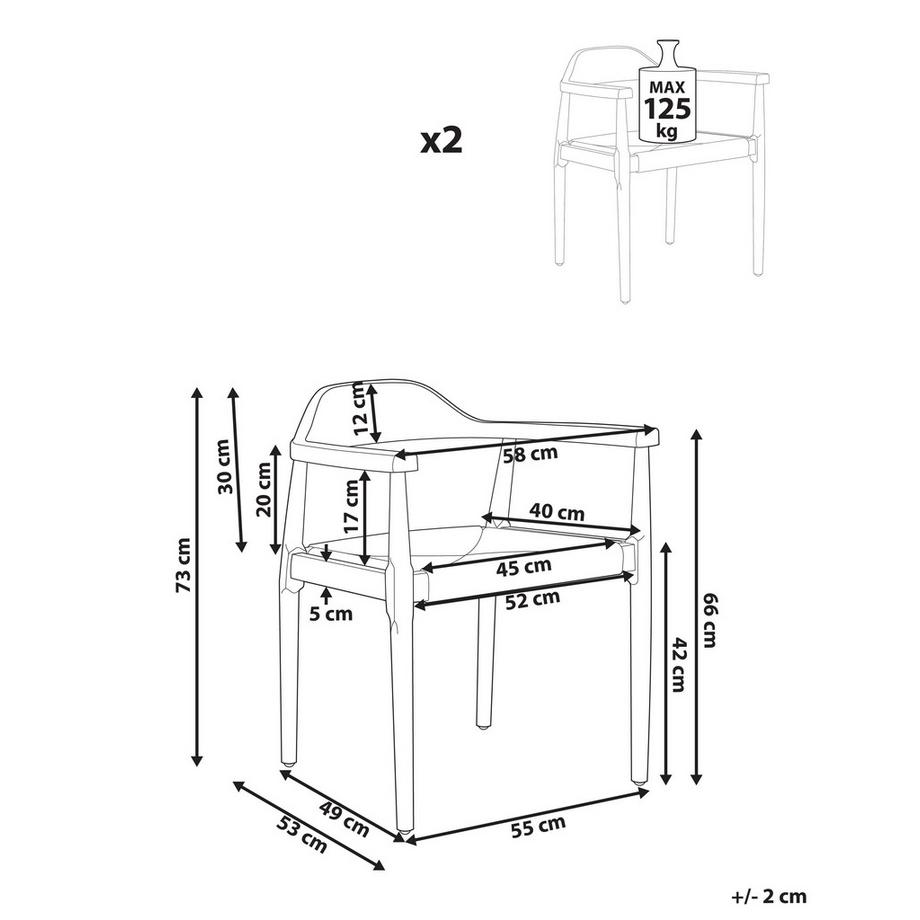 x2

MAX
125
kg

73 cm
30 cm
20 cm
12 cm
17 cm
58 cm
40 cm
45 cm
52 cm
5 cm
66 cm
42 cm
49 cm
53 cm
55 cm

+/- 2 cm