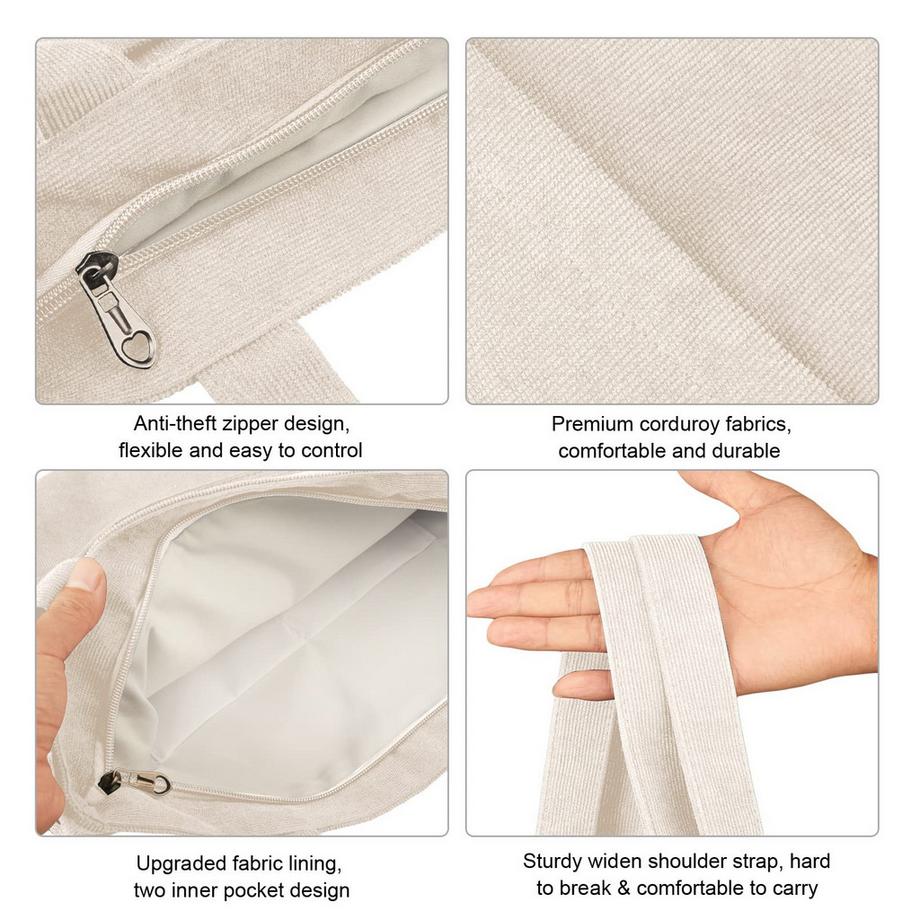 Anti-theft zipper design, flexible and easy to control

Premium corduroy fabrics, comfortable and durable

Upgraded fabric lining, two inner pocket design

Sturdy widen shoulder strap, hard to break & comfortable to carry