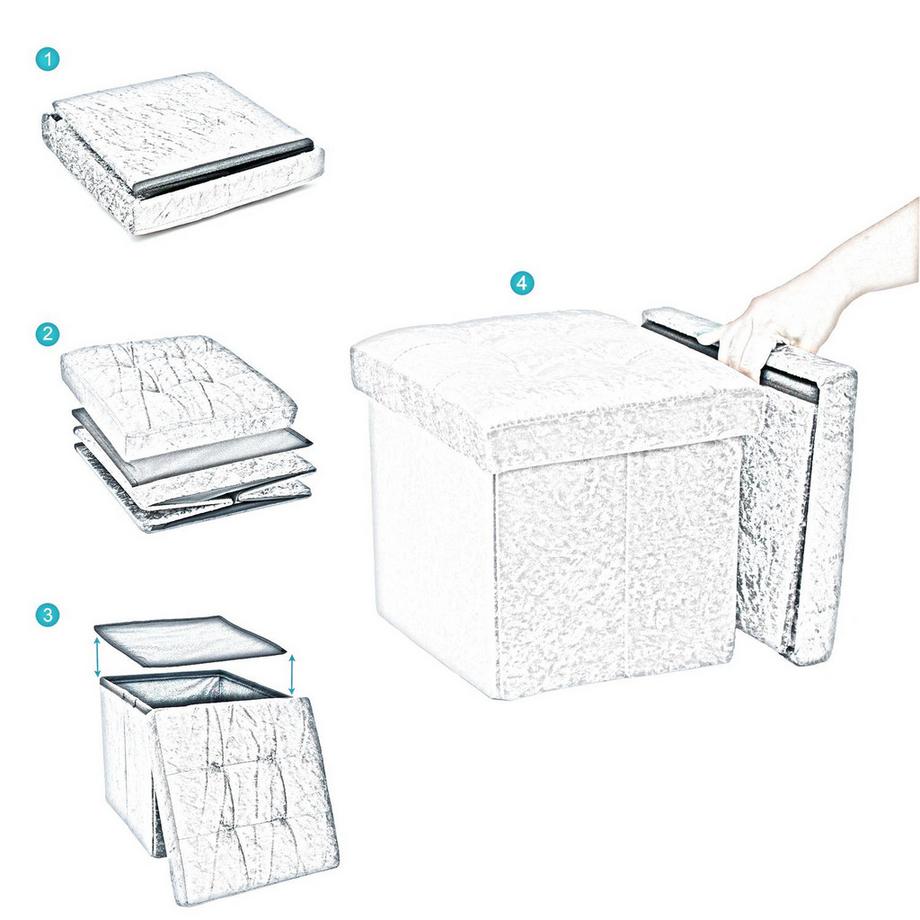 1

2

3

4