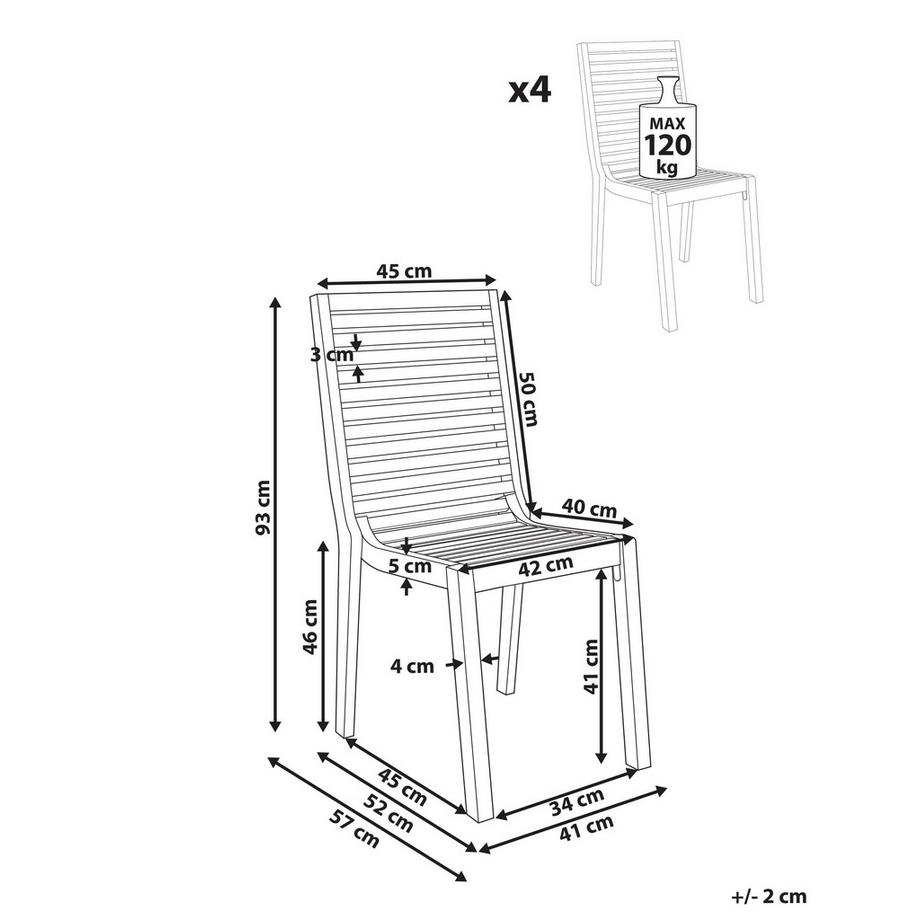 x4

MAX
120
kg

45 cm

3 cm

50 cm

93 cm

40 cm

5 cm

42 cm

46 cm

4 cm

41 cm

45 cm

52 cm

57 cm

34 cm

41 cm

+/- 2 cm