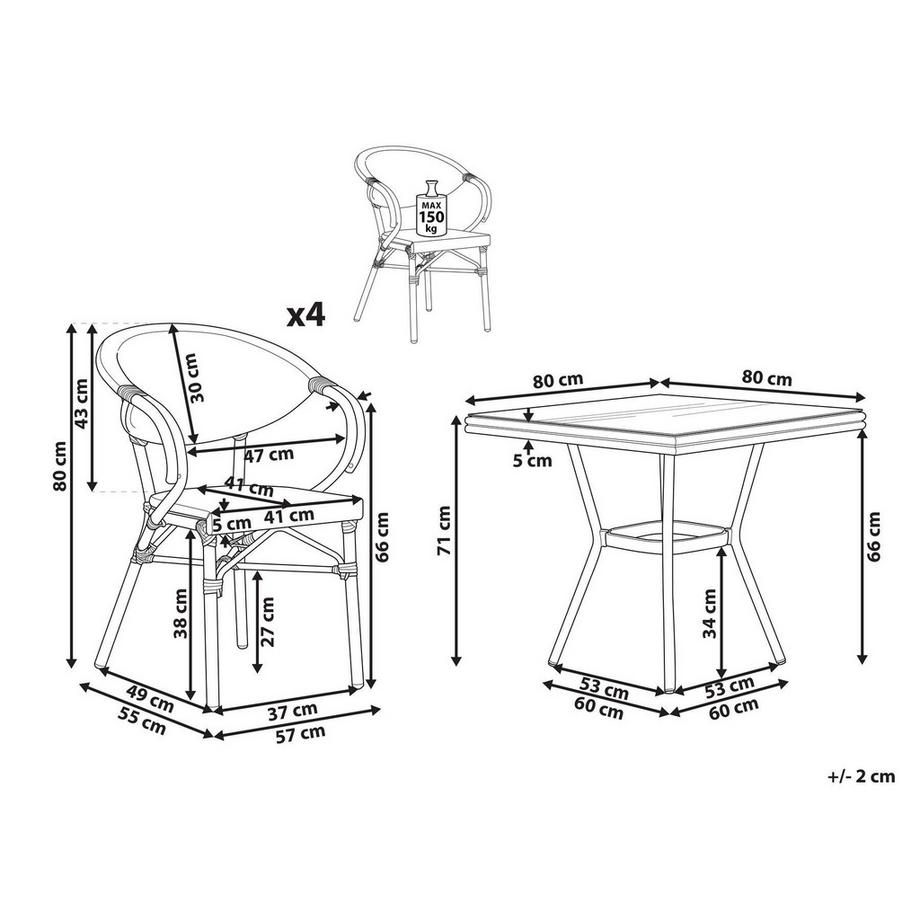 MAX
150
kg

x4

80 cm
43 cm
30 cm
47 cm
41 cm
5 cm
41 cm
66 cm
38 cm
27 cm
49 cm
55 cm
37 cm
57 cm

80 cm
80 cm
5 cm
71 cm
66 cm
34 cm
53 cm
60 cm
53 cm
60 cm

+/- 2 cm