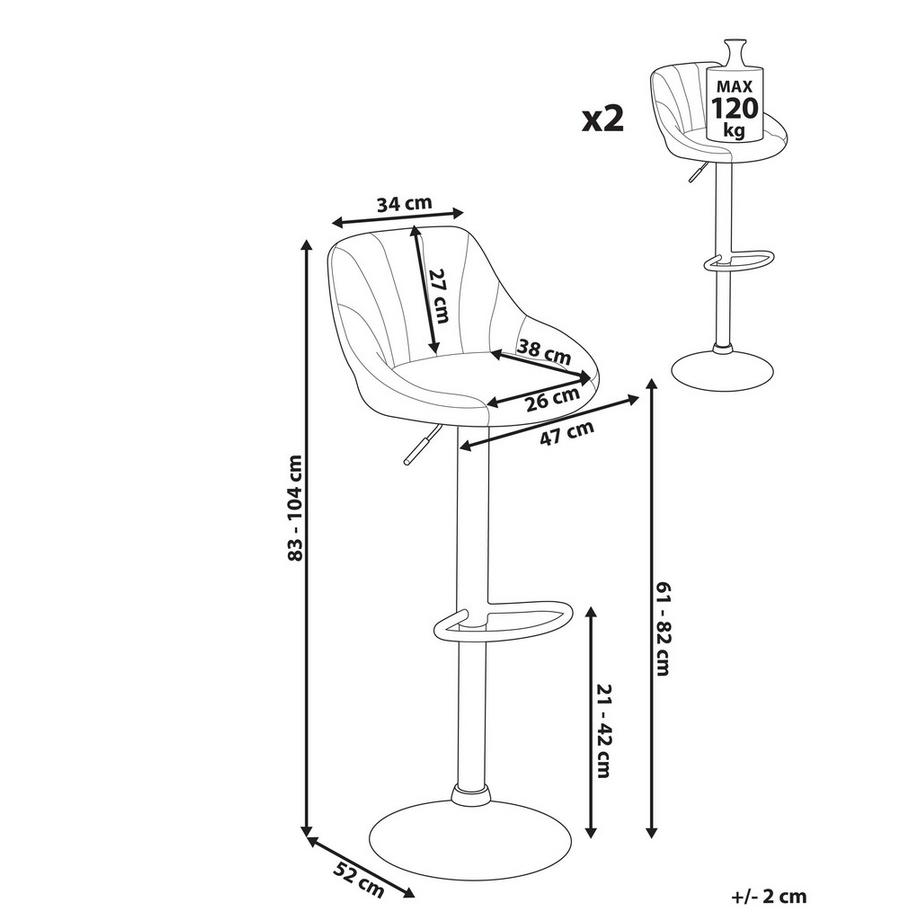 x2

MAX
120
kg

34 cm

27 cm

38 cm

26 cm

47 cm

83 - 104 cm

61 - 82 cm

21 - 42 cm

52 cm

+/- 2 cm