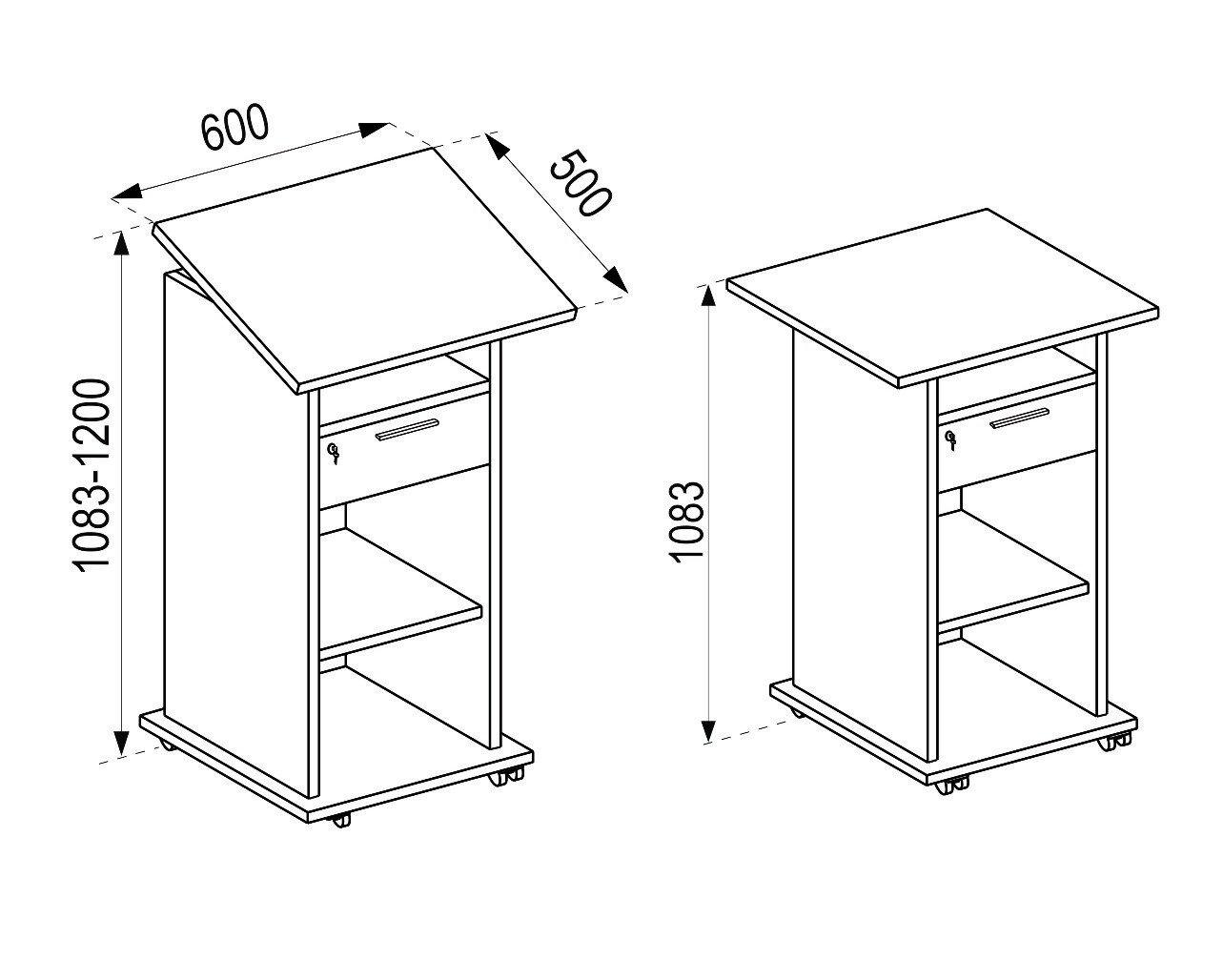 600

500

1083-1200

1083