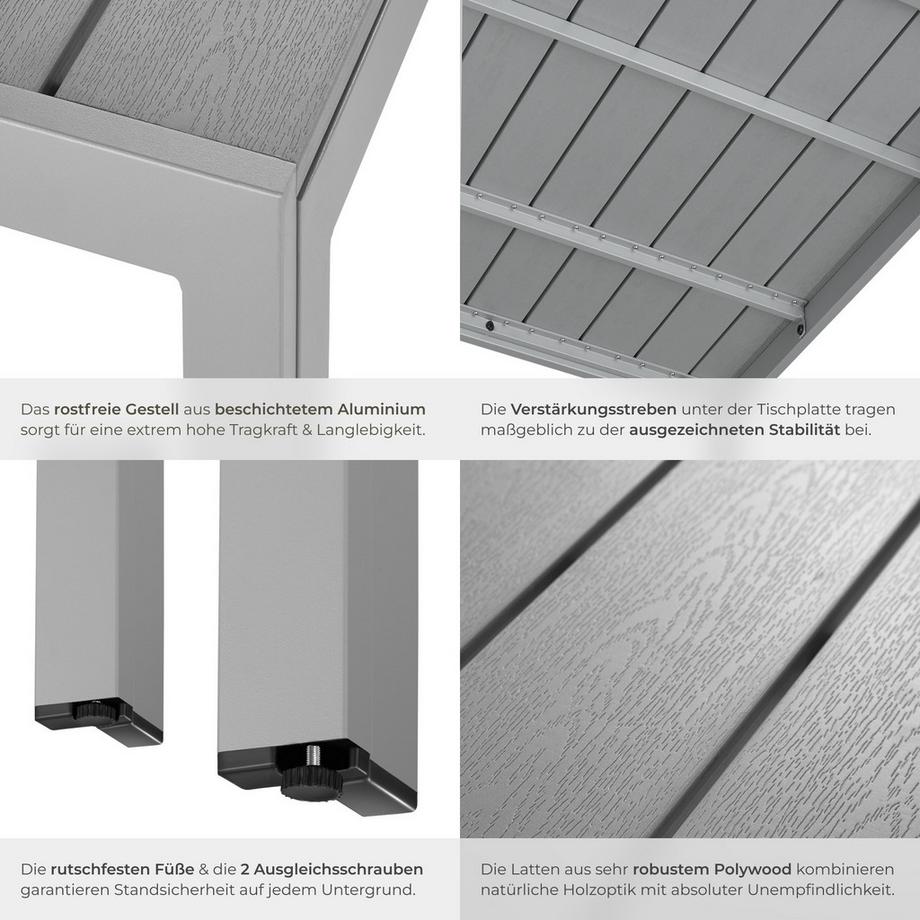 Das rostfreie Gestell aus beschichtetem Aluminium sorgt für eine extrem hohe Tragkraft & Langlebigkeit.

Die Verstärkungsstreben unter der Tischplatte tragen maßgeblich zu der ausgezeichneten Stabilität bei.

Die rutschfesten Füße & die 2 Ausgleichsschrauben garantieren Standsicherheit auf jedem Untergrund.

Die Latten aus sehr robustem Polywood kombinieren natürliche Holzoptik mit absoluter Unempfindlichkeit.