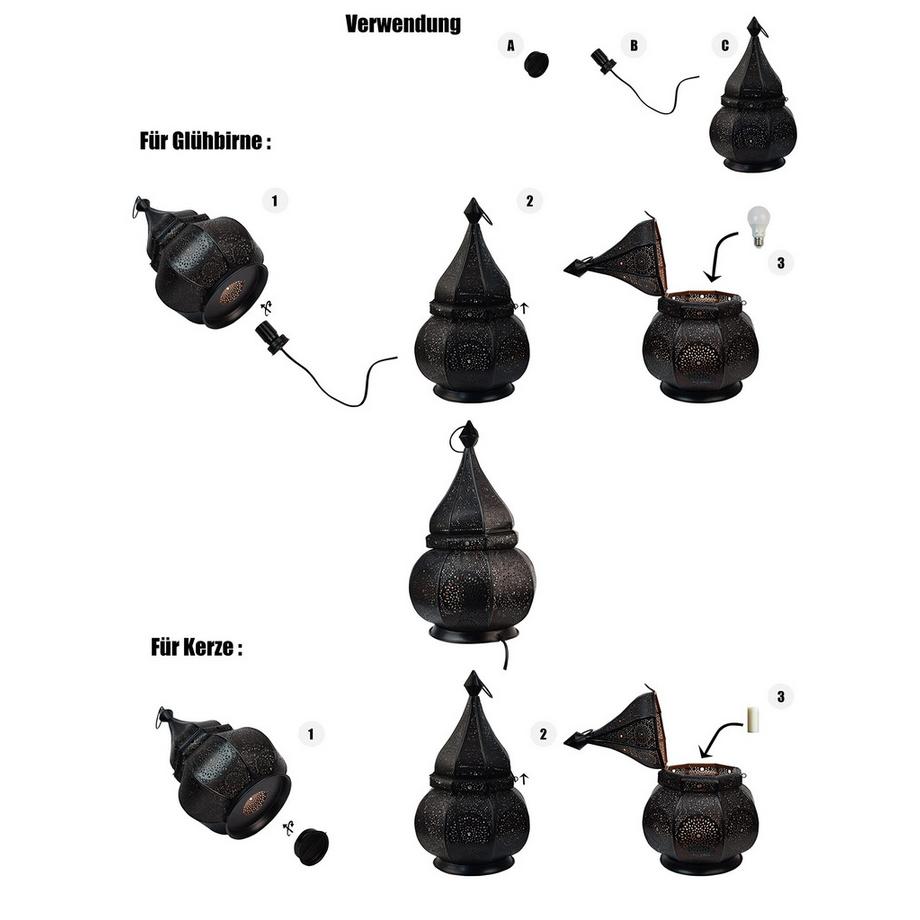 Verwendung

A B C

Für Glühbirne :

1 2 3

Für Kerze :

1 2 3