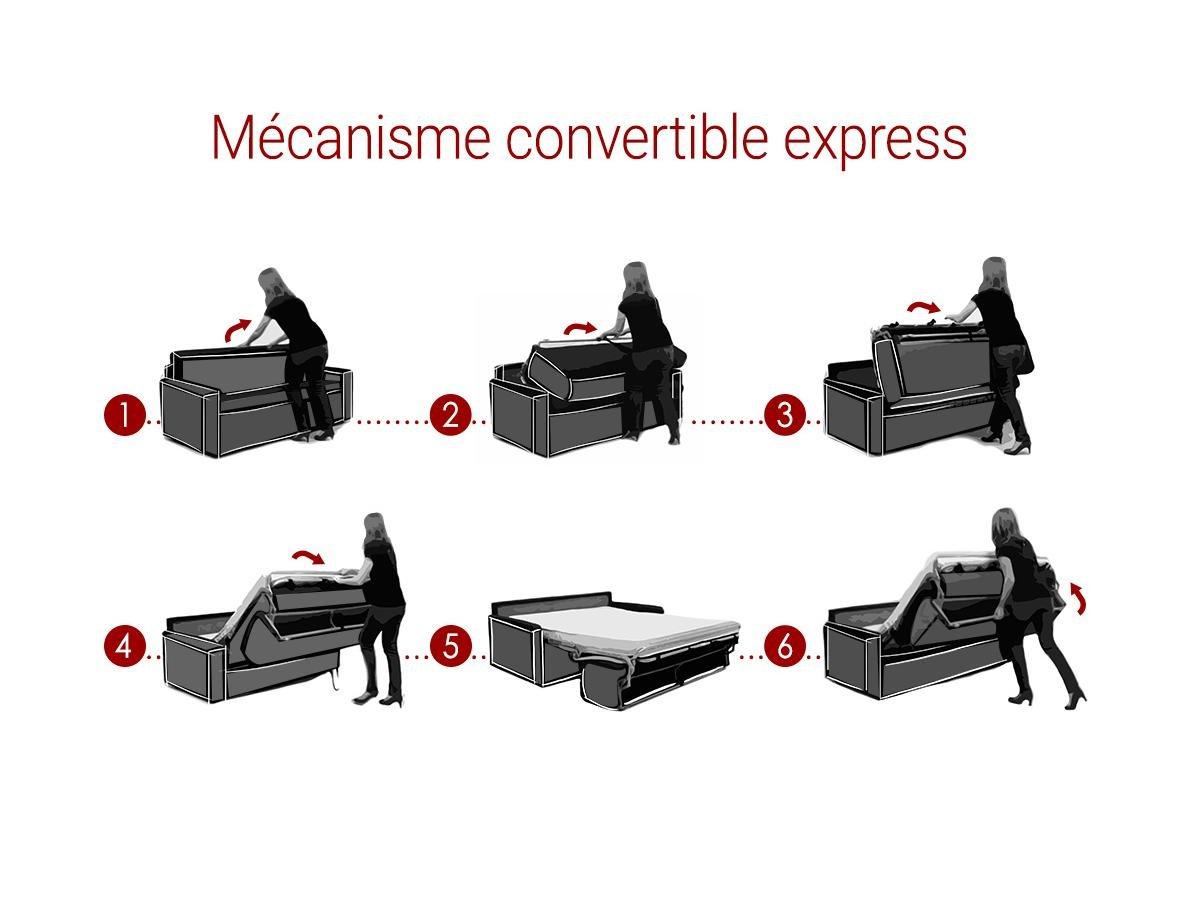 Mécanisme convertible express

1

2

3

4

5

6