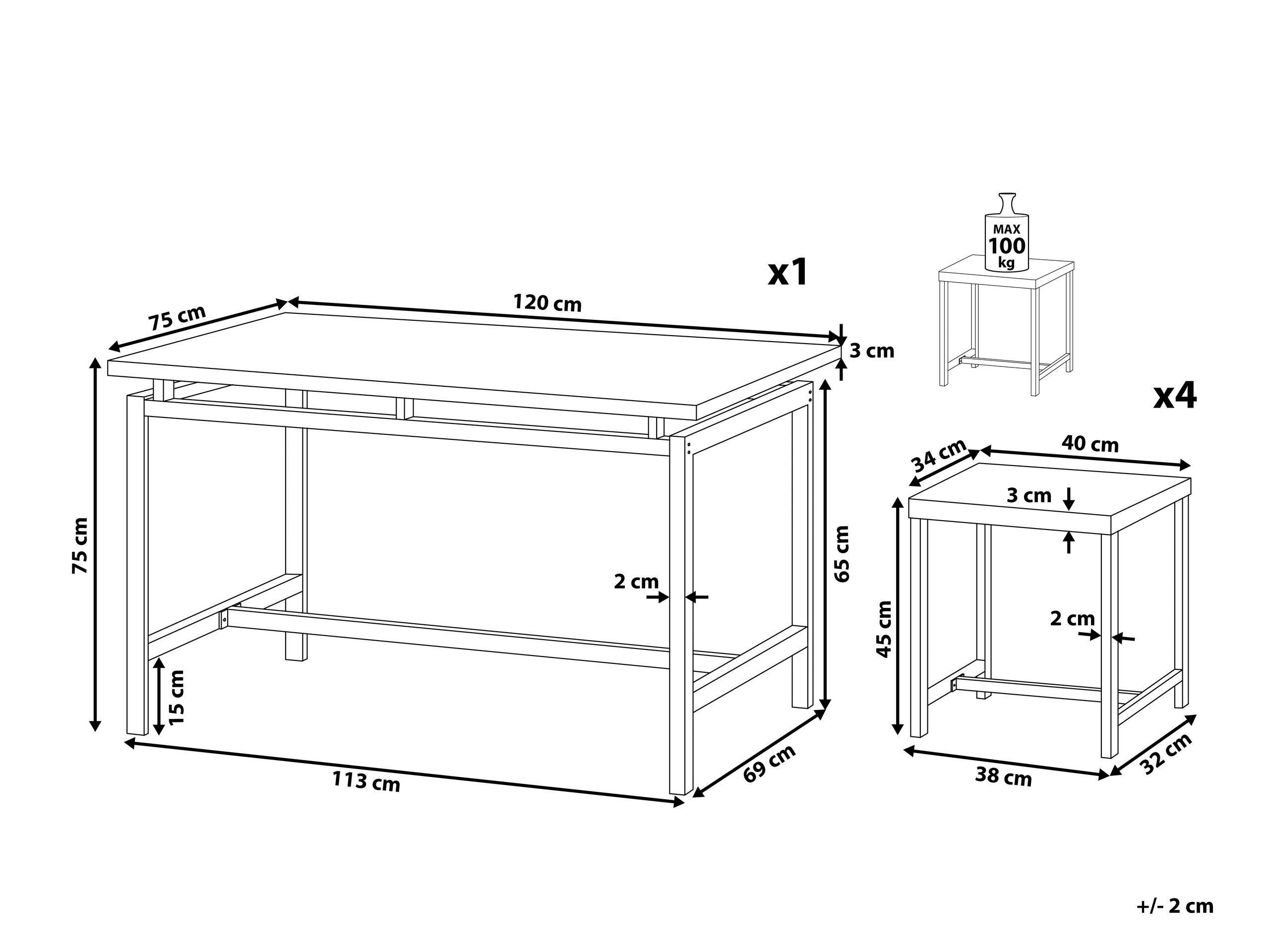 x1

75 cm

120 cm

3 cm

75 cm

65 cm

2 cm

15 cm

113 cm

69 cm

MAX 100 kg

x4

34 cm

40 cm

3 cm

45 cm

2 cm

38 cm

32 cm

+/- 2 cm