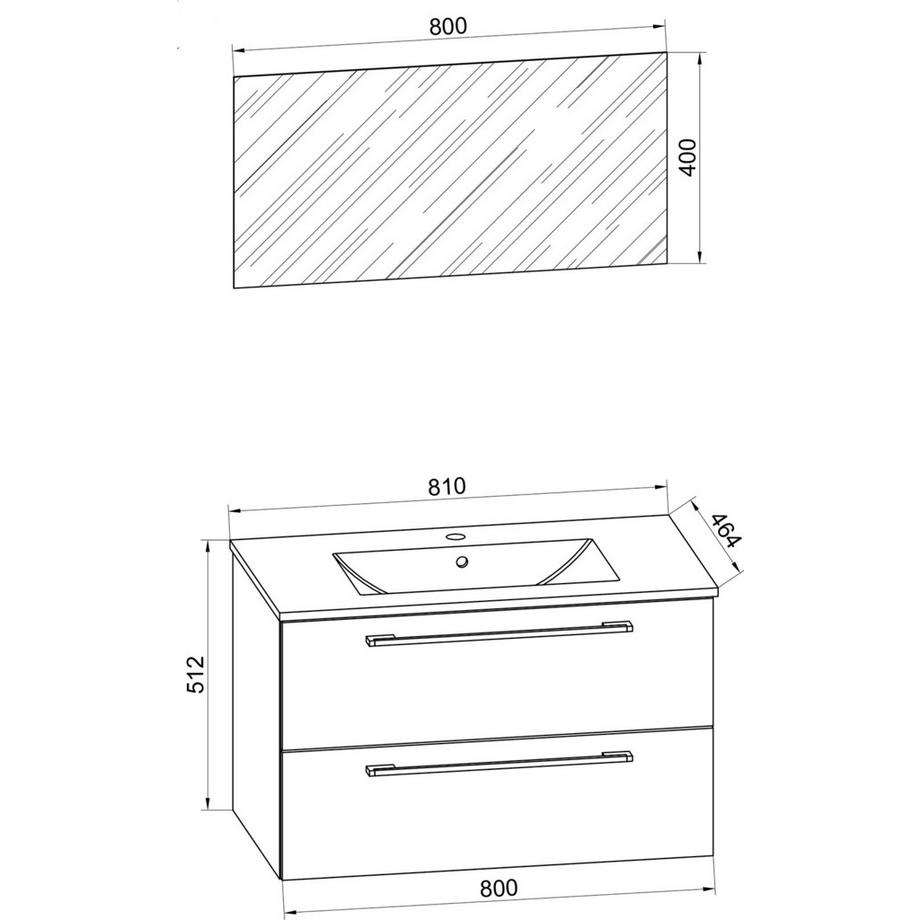 800
400
810
464
512
800