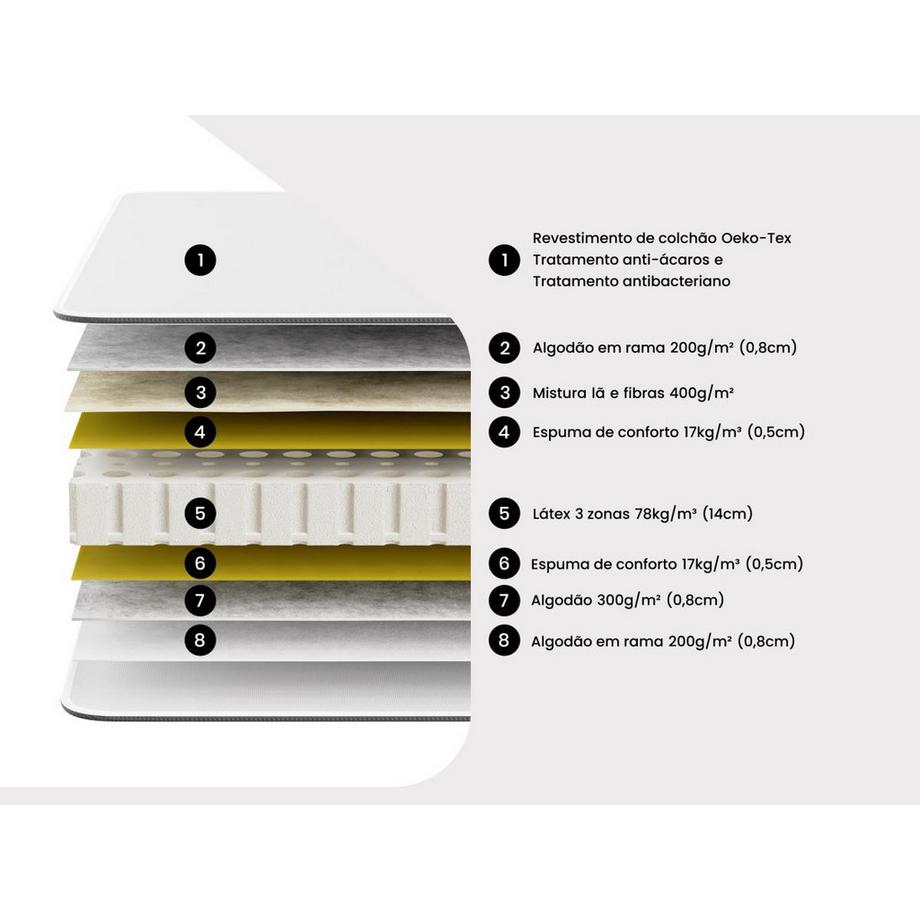 1
2
3
4
5
6
7
8

1 Revestimento de colchão Oeko-Tex Tratamento anti-ácaros e Tratamento antibacteriano

2 Algodão em rama 200g/m² (0,8cm)

3 Mistura lã e fibras 400g/m²

4 Espuma de conforto 17kg/m³ (0,5cm)

5 Látex 3 zonas 78kg/m³ (14cm)

6 Espuma de conforto 17kg/m³ (0,5cm)

7 Algodão 300g/m² (0,8cm)

8 Algodão em rama 200g/m² (0,8cm)