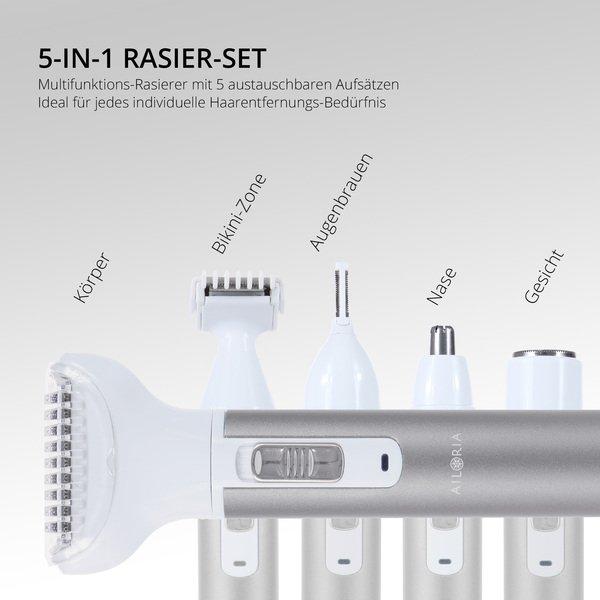 5-IN-1 RASIER-SET

Multifunktions-Rasierer mit 5 austauschbaren Aufsätzen
Ideal für jedes individuelle Haarentfernungs-Bedürfnis

Körper

Bikini-Zone

Augenbrauen

Nase

Gesicht

AILORIA