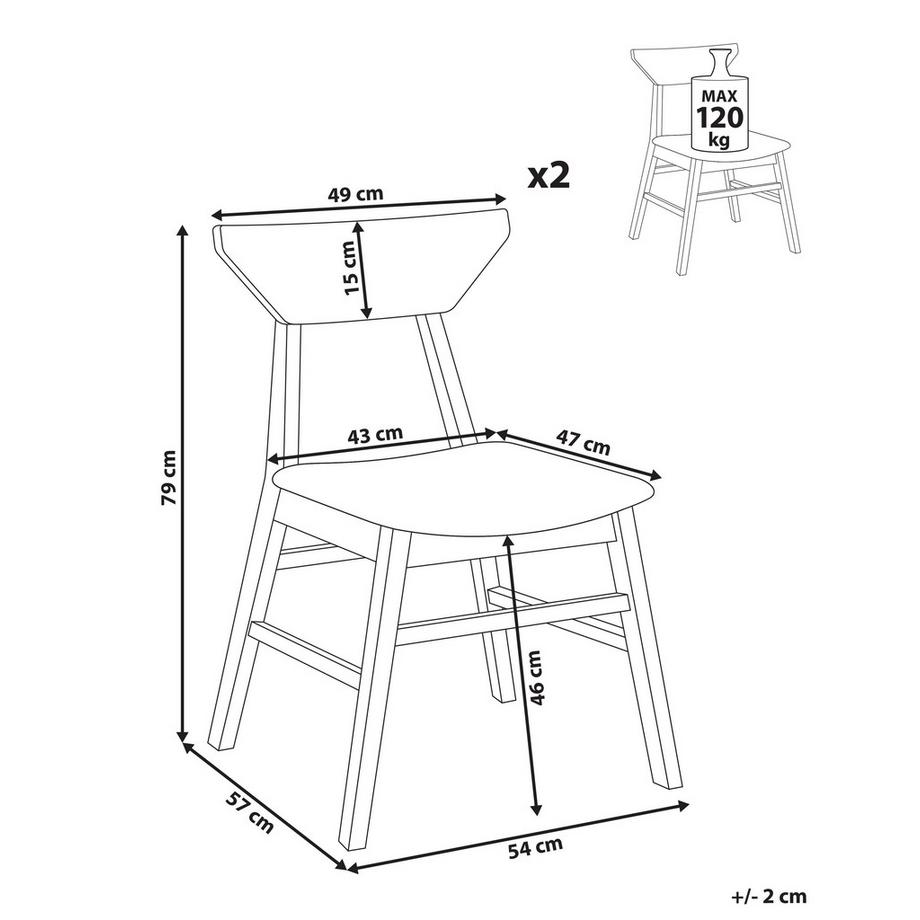 MAX
120
kg

x2

49 cm

15 cm

79 cm

43 cm

47 cm

46 cm

57 cm

54 cm

+/- 2 cm