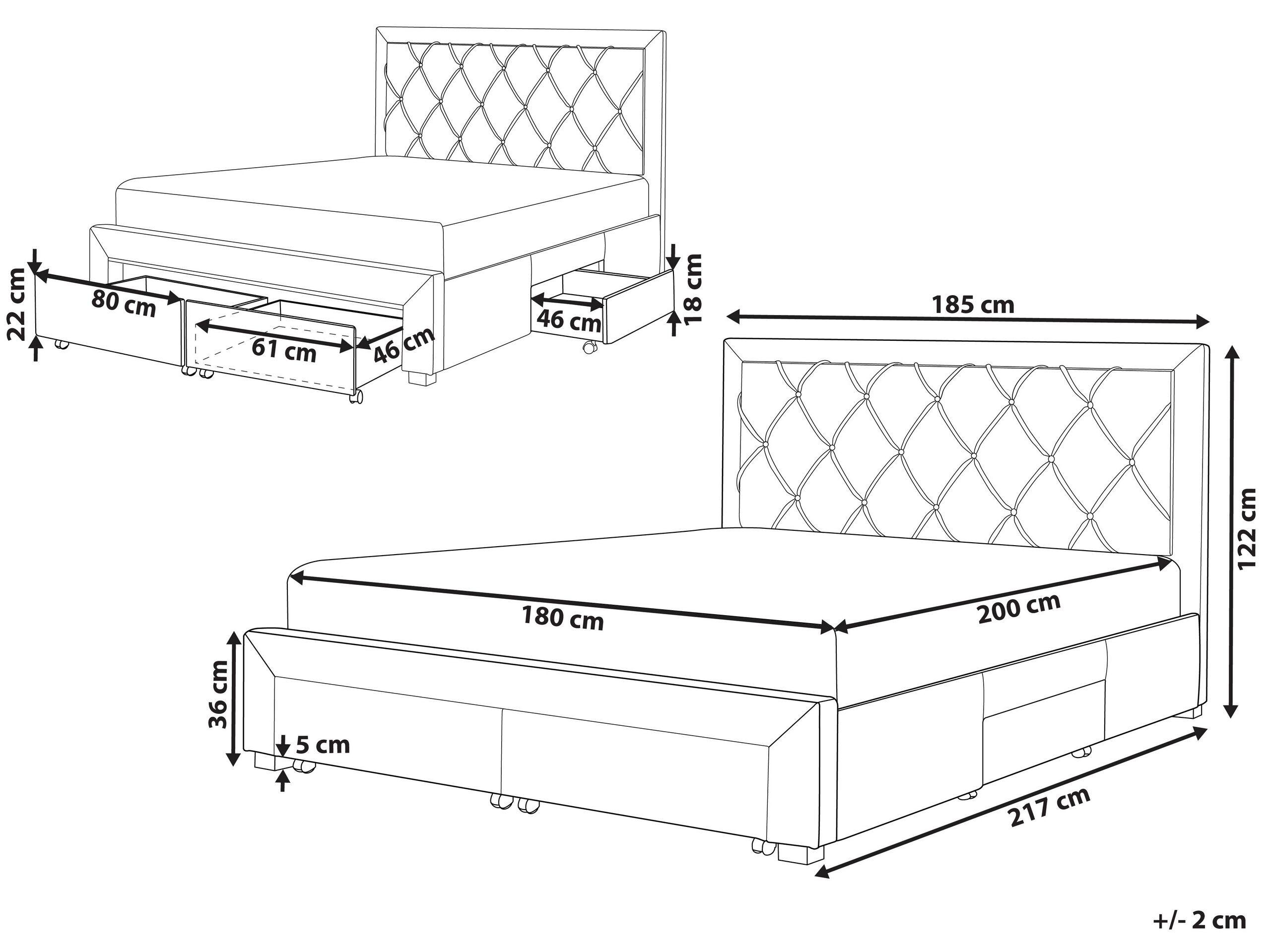 22 cm
80 cm
61 cm
46 cm
46 cm
18 cm
185 cm
122 cm
180 cm
200 cm
36 cm
5 cm
217 cm
+/- 2 cm