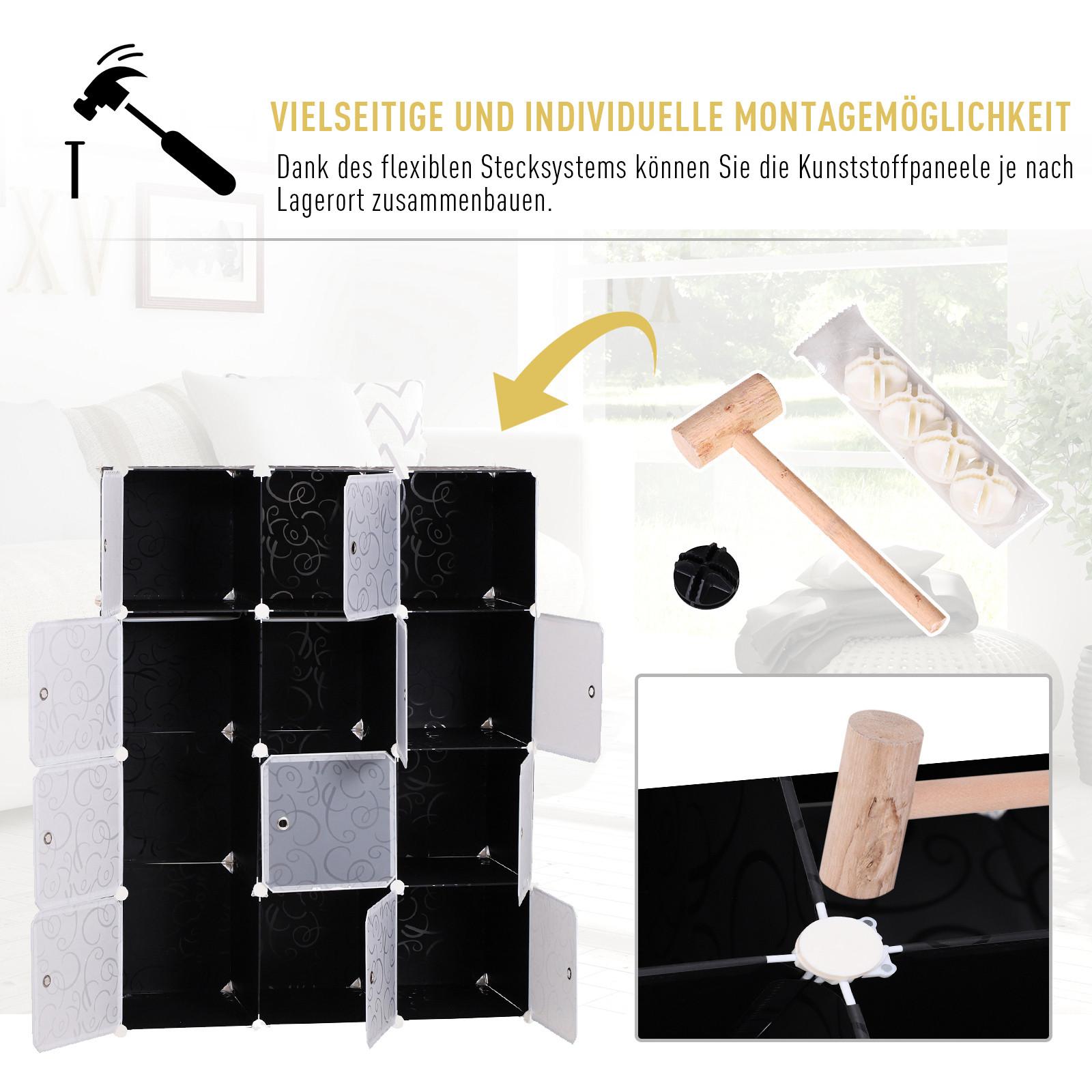 VIELSEITIGE UND INDIVIDUELLE MONTAGEMÖGLICHKEIT

Dank des flexiblen Stecksystems können Sie die Kunststoffpaneele je nach Lagerort zusammenbauen.