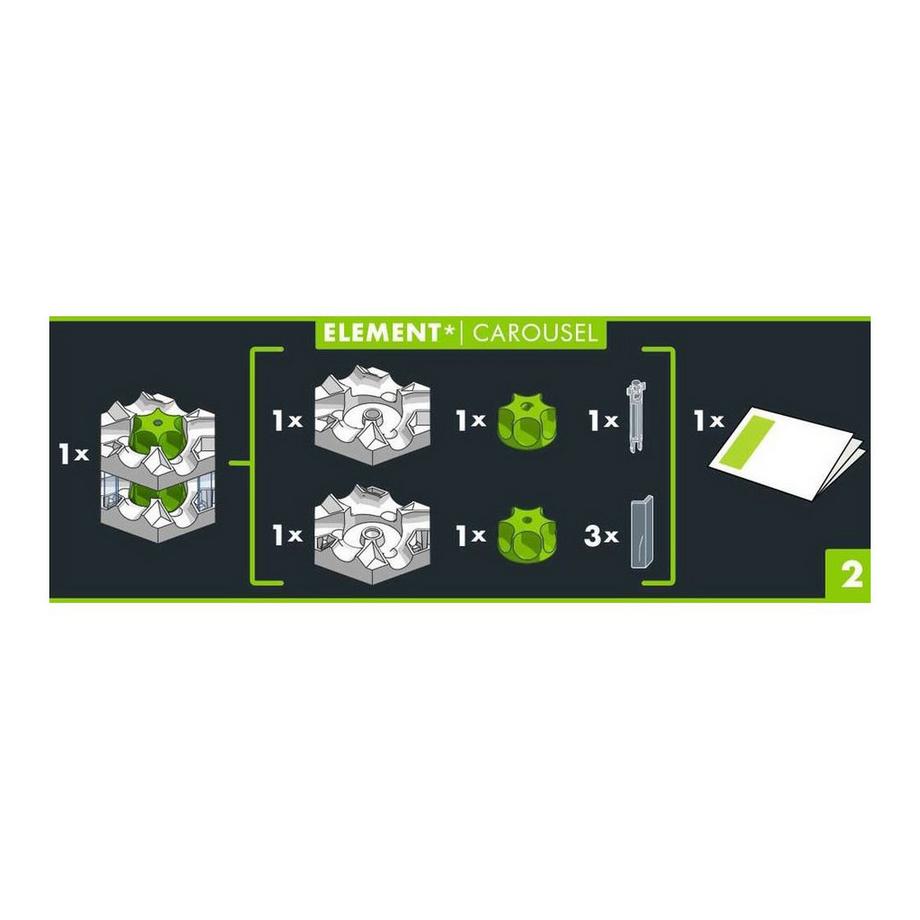 ELEMENT* | CAROUSEL

1x

1x 1x 1x

1x 1x 3x

1x

2