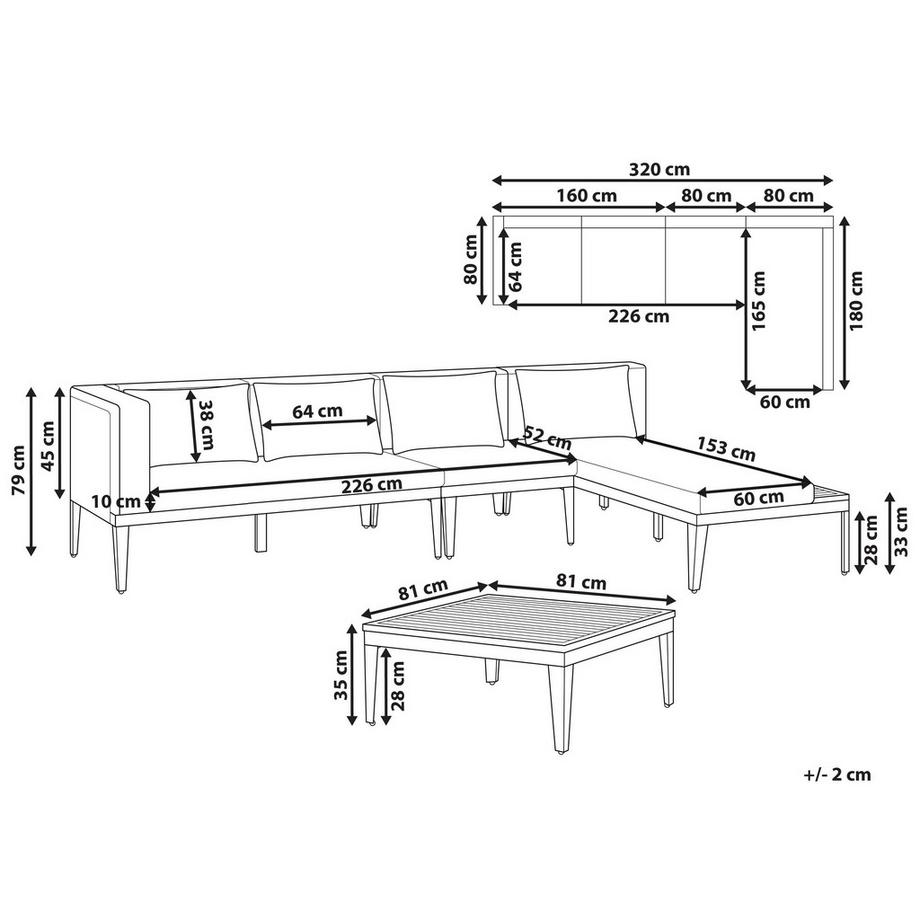 320 cm
160 cm
80 cm
80 cm
80 cm
64 cm
226 cm
165 cm
180 cm
60 cm
79 cm
45 cm
38 cm
64 cm
52 cm
153 cm
10 cm
226 cm
60 cm
28 cm
33 cm
81 cm
81 cm
35 cm
28 cm
+/- 2 cm