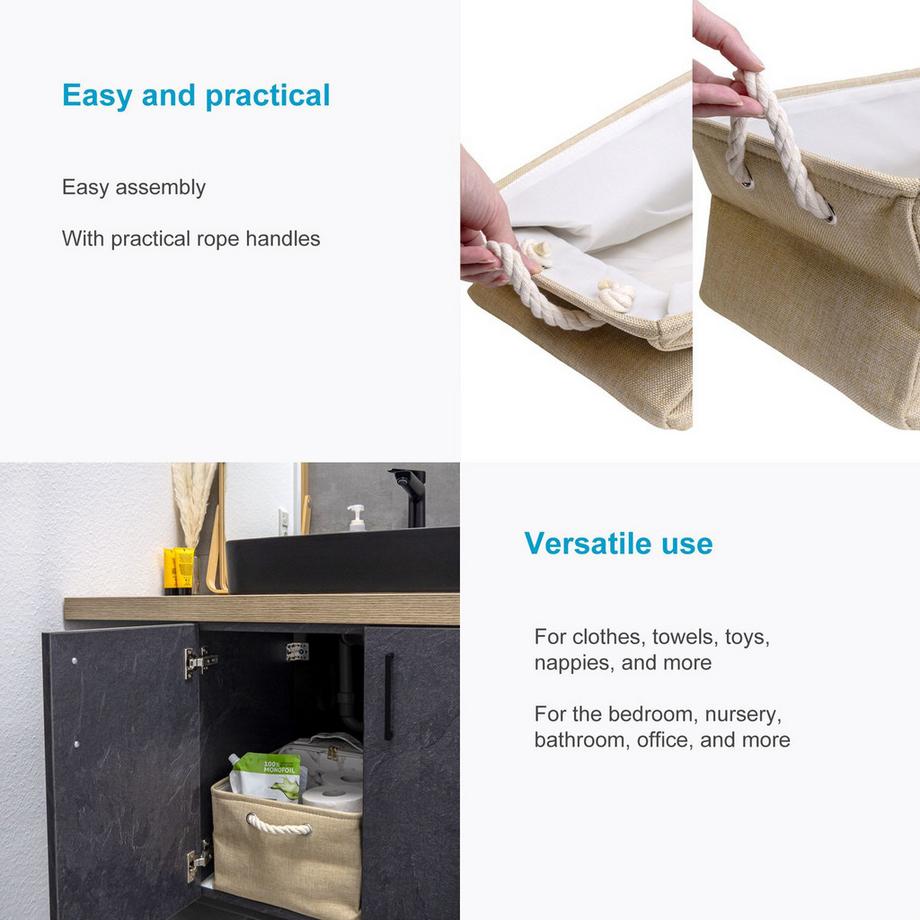 Easy and practical

Easy assembly

With practical rope handles

100% MONOFOIL

Versatile use

For clothes, towels, toys, nappies, and more

For the bedroom, nursery, bathroom, office, and more