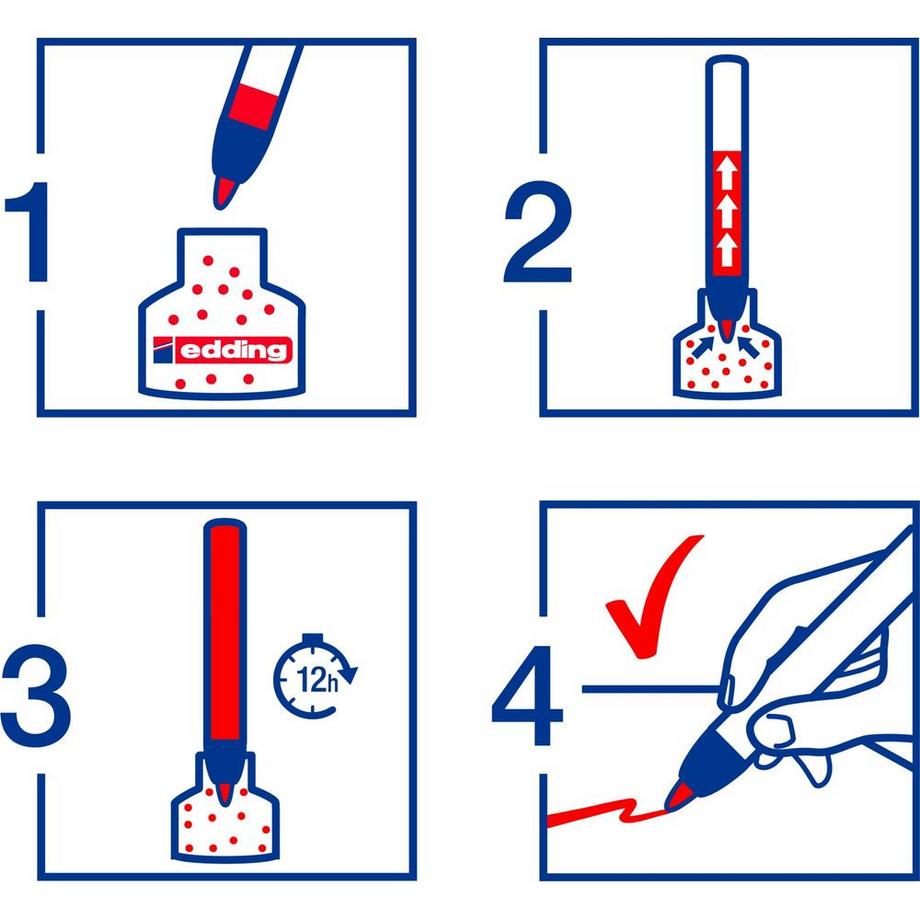 1

edding

2

3

12h

4