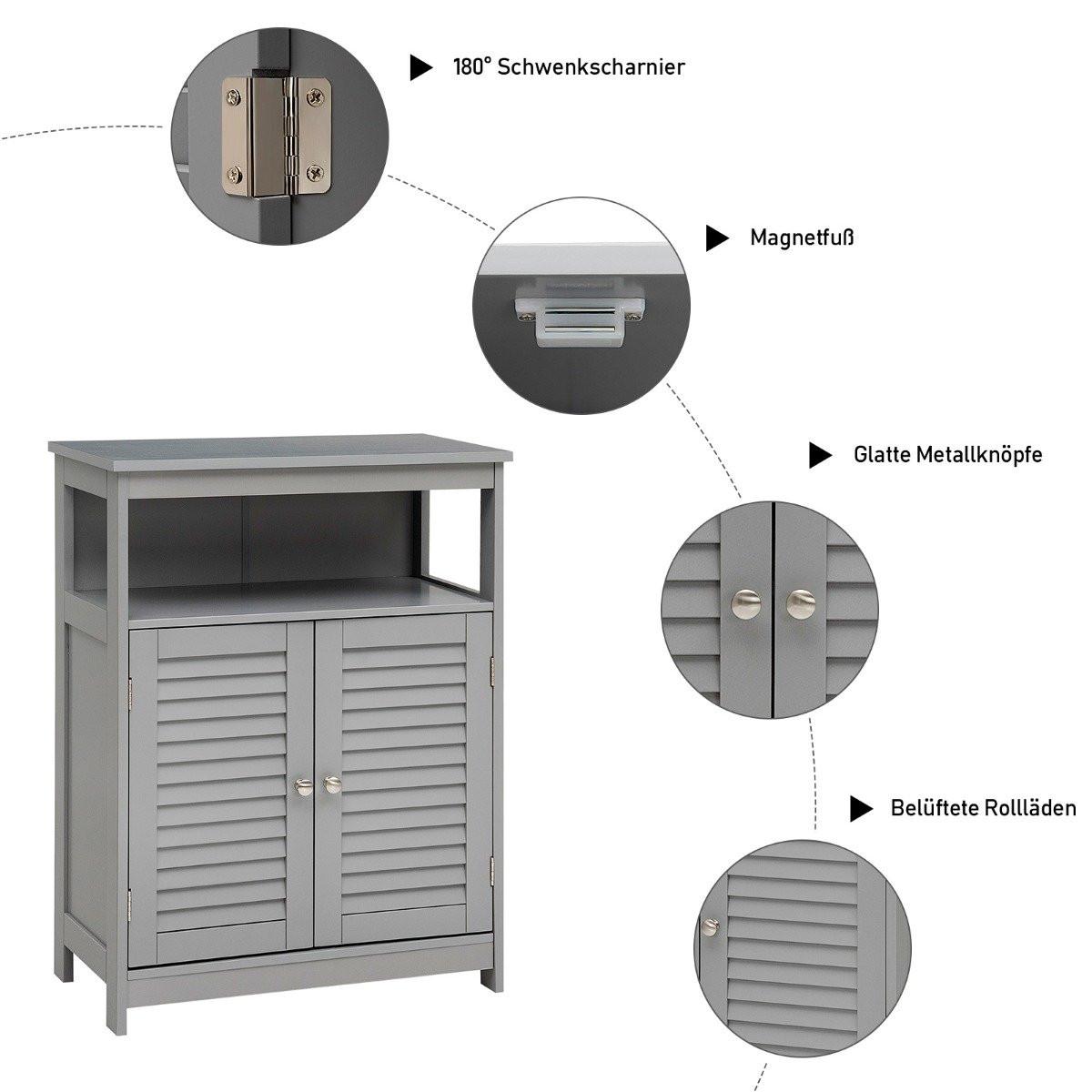 180° Schwenkscharnier

Magnetfuß

Glatte Metallknöpfe

Belüftete Rollläden