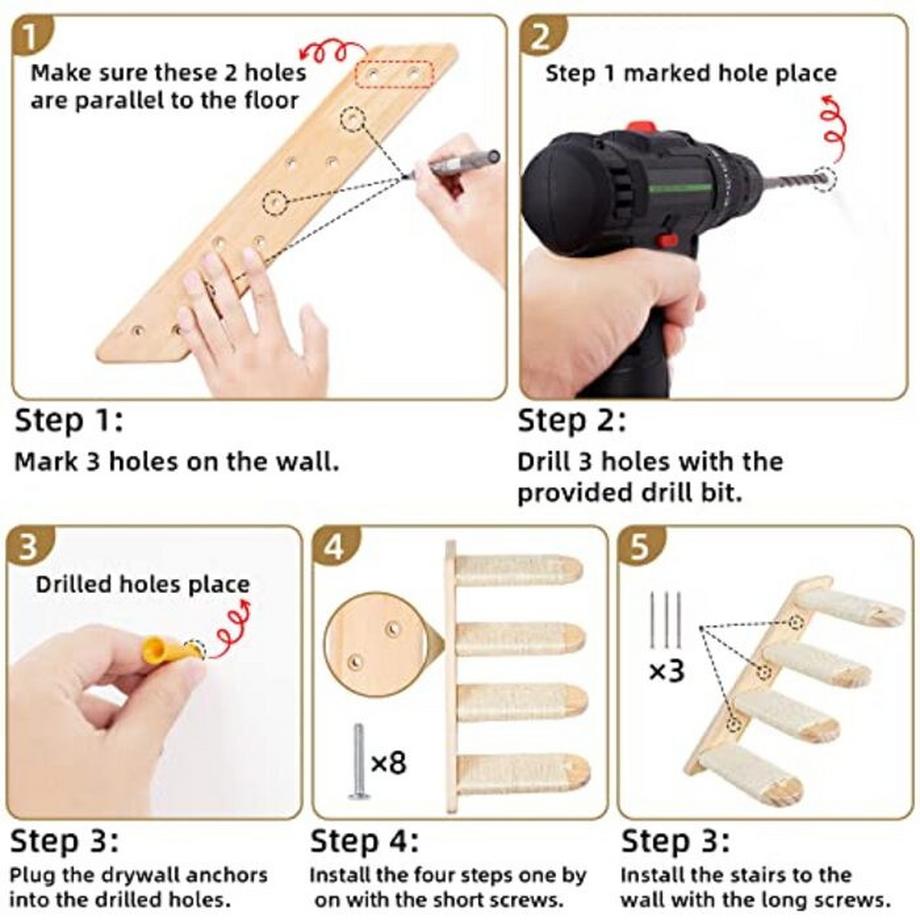 1

Make sure these 2 holes are parallel to the floor

Step 1:

Mark 3 holes on the wall.

2

Step 1 marked hole place

Step 2:

Drill 3 holes with the provided drill bit.

3

Drilled holes place

Step 3:

Plug the drywall anchors into the drilled holes.

4

×8

Step 4:

Install the four steps one by on with the short screws.

5

×3

Step 3:

Install the stairs to the wall with the long screws.