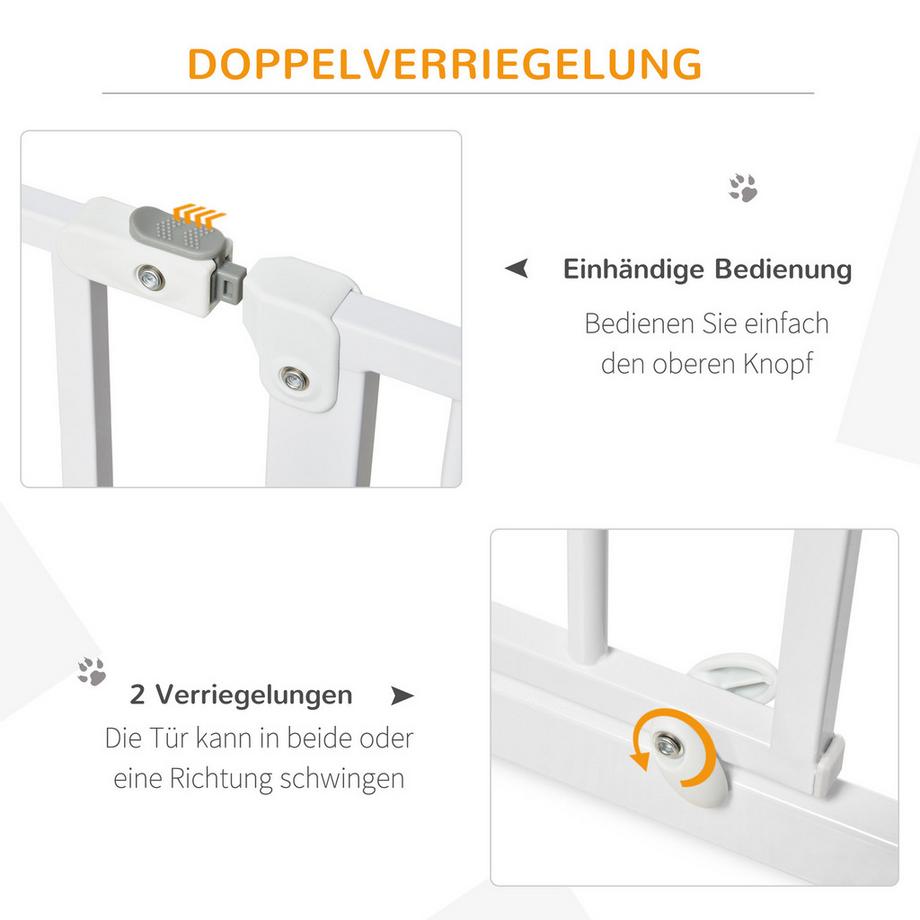 DOPPELVERRIEGELUNG

Einhändige Bedienung

Bedienen Sie einfach den oberen Knopf

2 Verriegelungen

Die Tür kann in beide oder eine Richtung schwingen