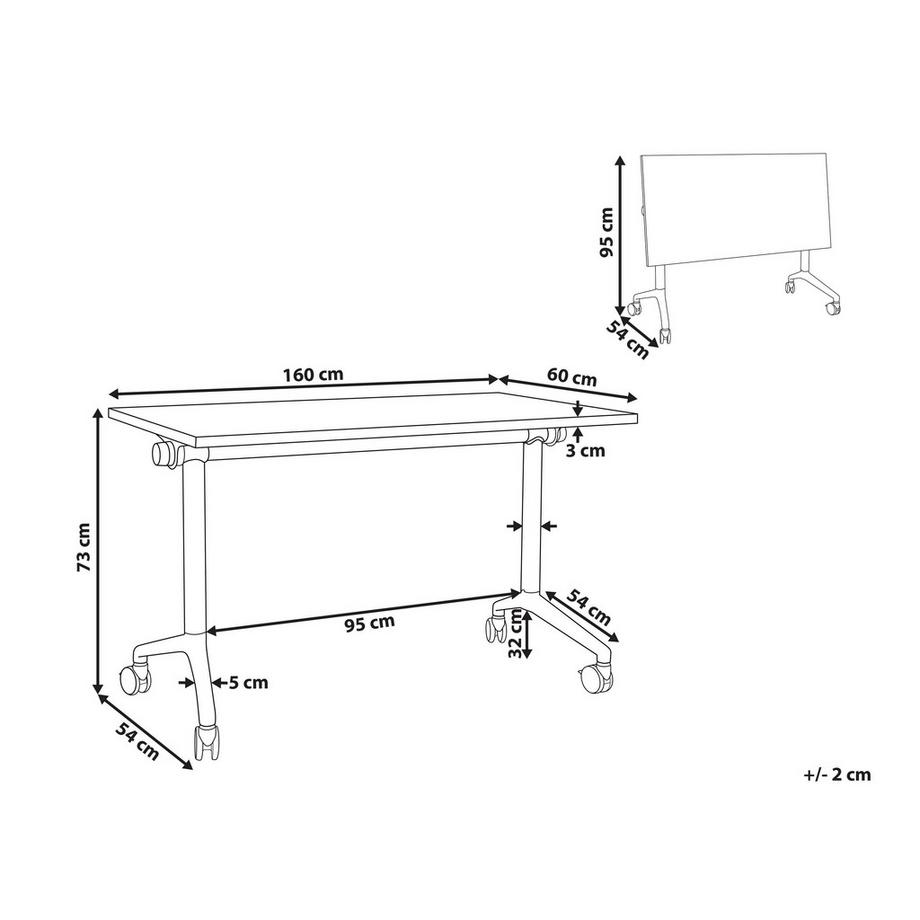 95 cm

54 cm

160 cm

60 cm

3 cm

73 cm

95 cm

54 cm

32 cm

5 cm

54 cm

+/- 2 cm