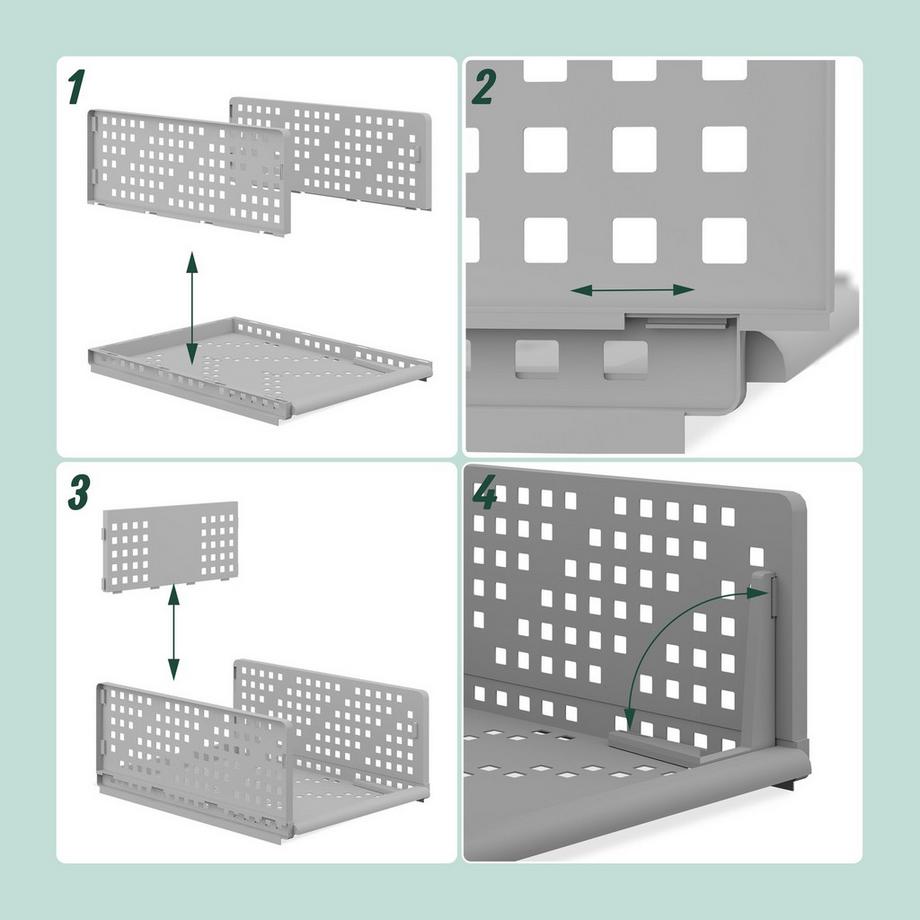 1

2

3

4