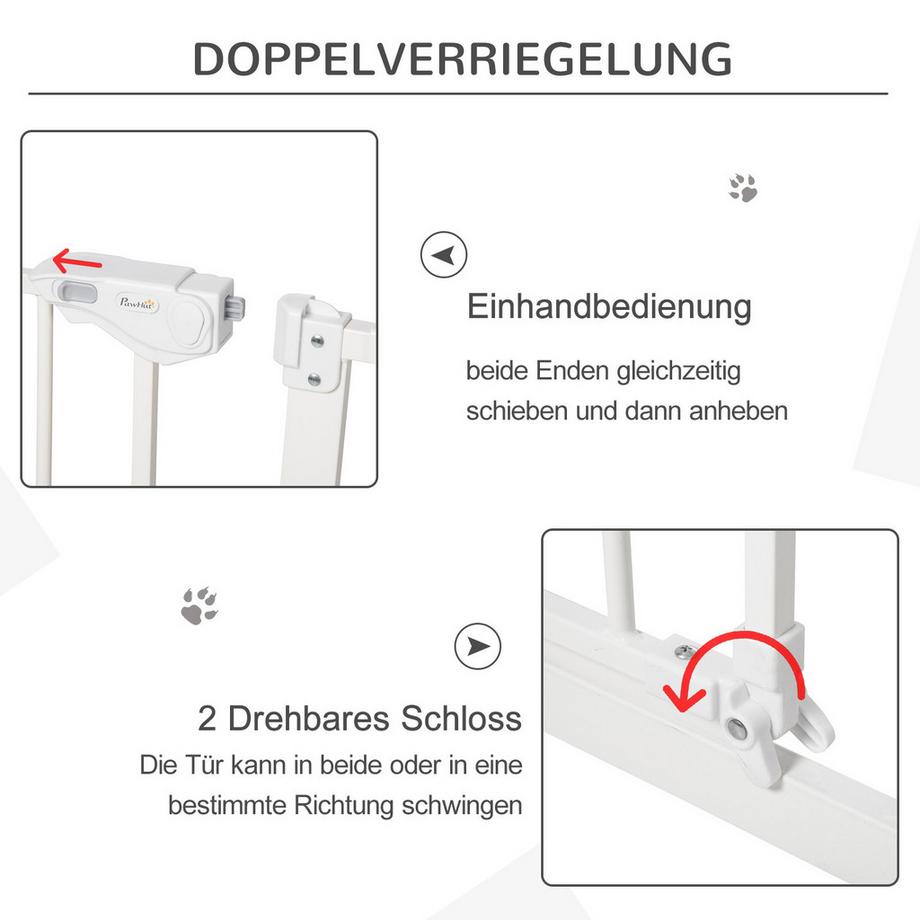 DOPPELVERRIEGELUNG

PawHut

Einhandbedienung

beide Enden gleichzeitig schieben und dann anheben

2 Drehbares Schloss

Die Tür kann in beide oder in eine bestimmte Richtung schwingen