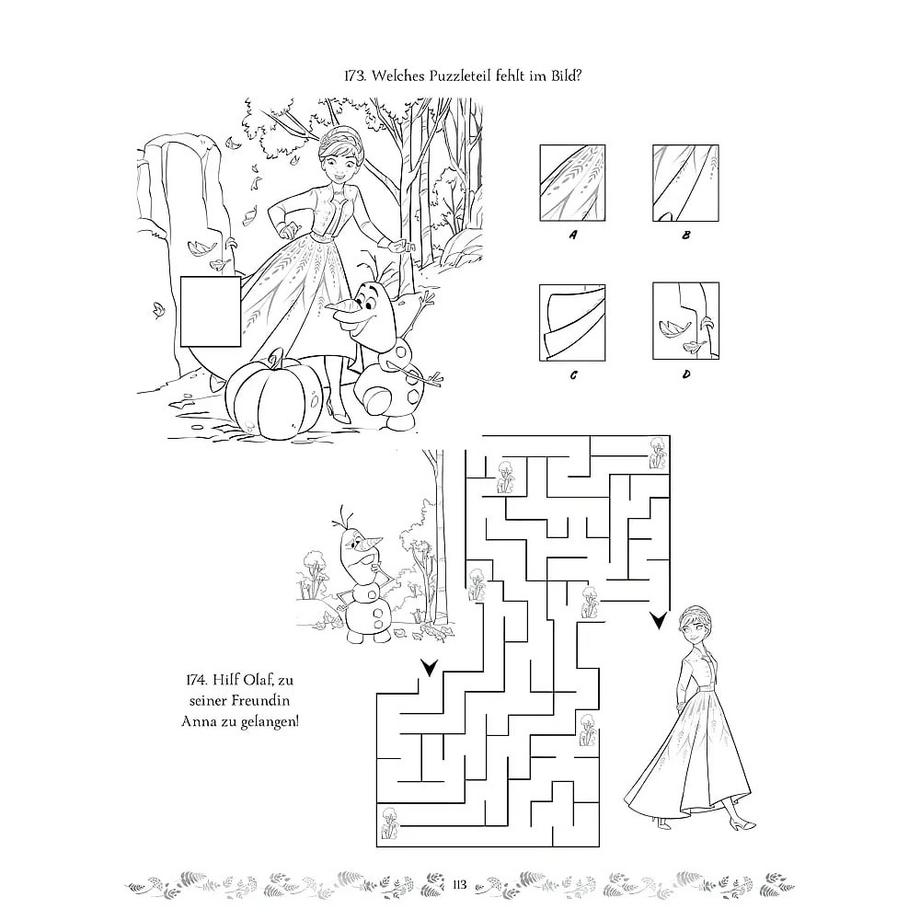 173. Welches Puzzleteil fehlt im Bild?

A

B

C

D

174. Hilf Olaf, zu seiner Freundin Anna zu gelangen!

113