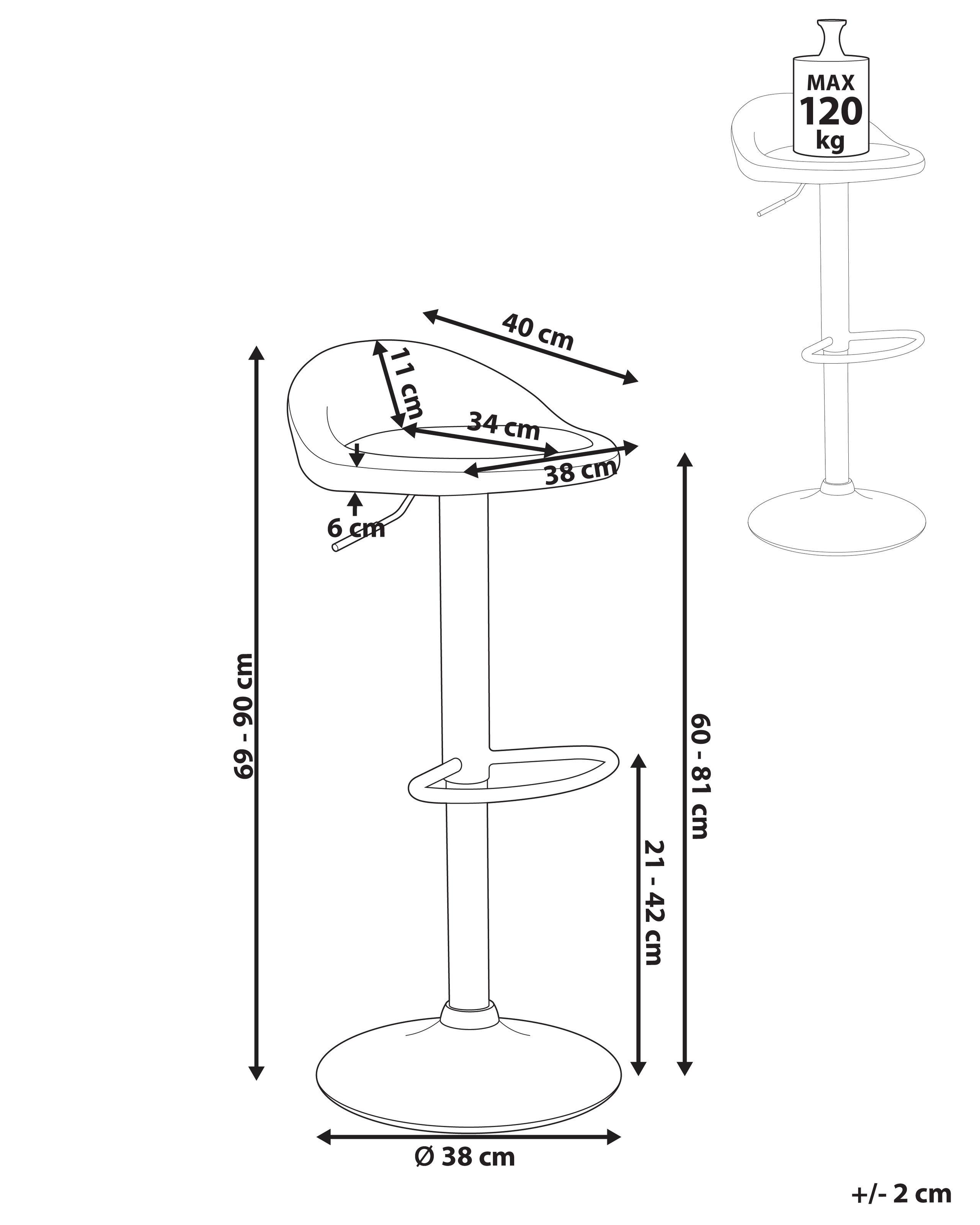 MAX
120
kg

40 cm
11 cm
34 cm
38 cm
6 cm
69 - 90 cm
60 - 81 cm
21 - 42 cm
Ø 38 cm

+/- 2 cm