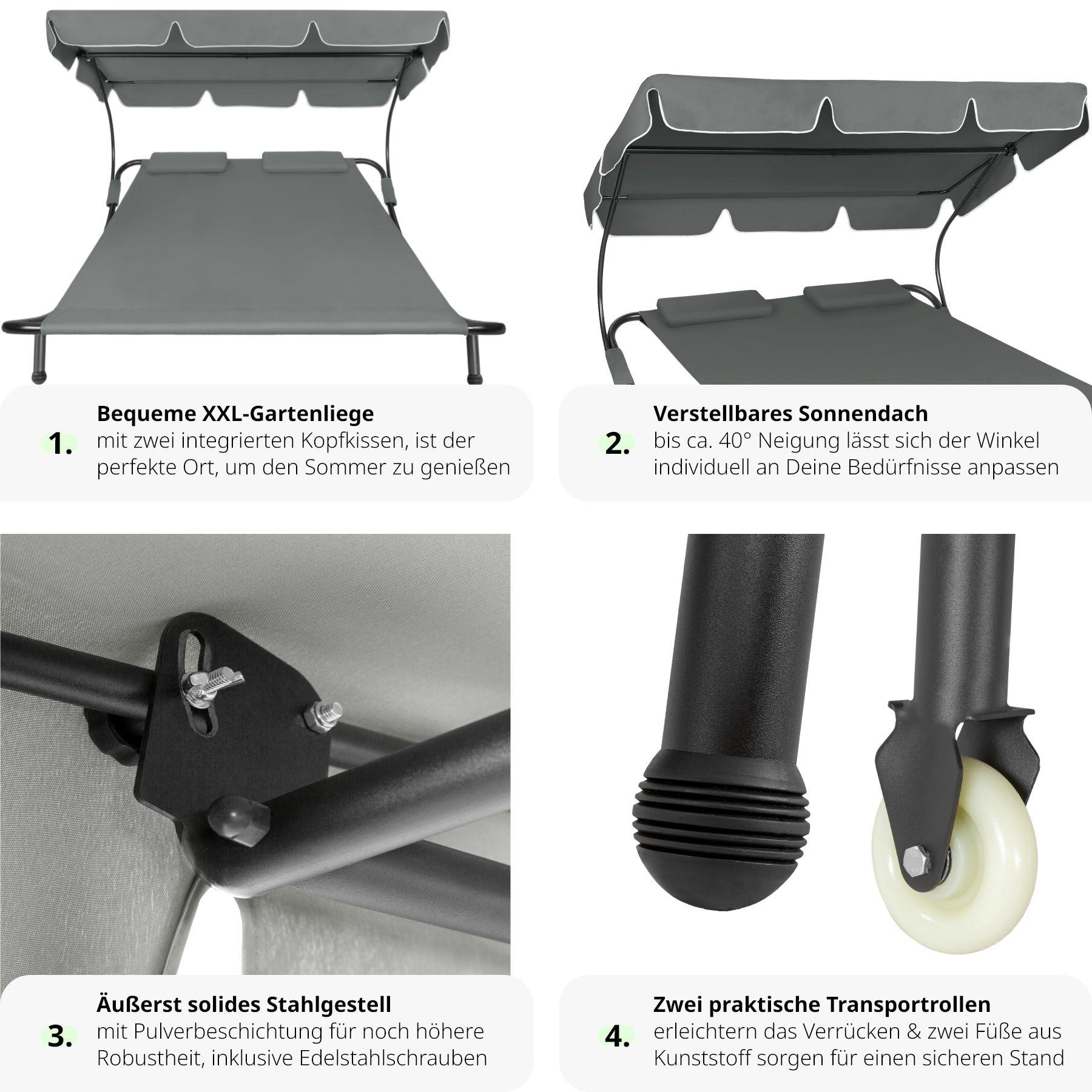 1. Bequeme XXL-Gartenliege
mit zwei integrierten Kopfkissen, ist der perfekte Ort, um den Sommer zu genießen

2. Verstellbares Sonnendach
bis ca. 40° Neigung lässt sich der Winkel individuell an Deine Bedürfnisse anpassen

3. Äußerst solides Stahlgestell
mit Pulverbeschichtung für noch höhere Robustheit, inklusive Edelstahlschrauben

4. Zwei praktische Transportrollen
erleichtern das Verrücken & zwei Füße aus Kunststoff sorgen für einen sicheren Stand