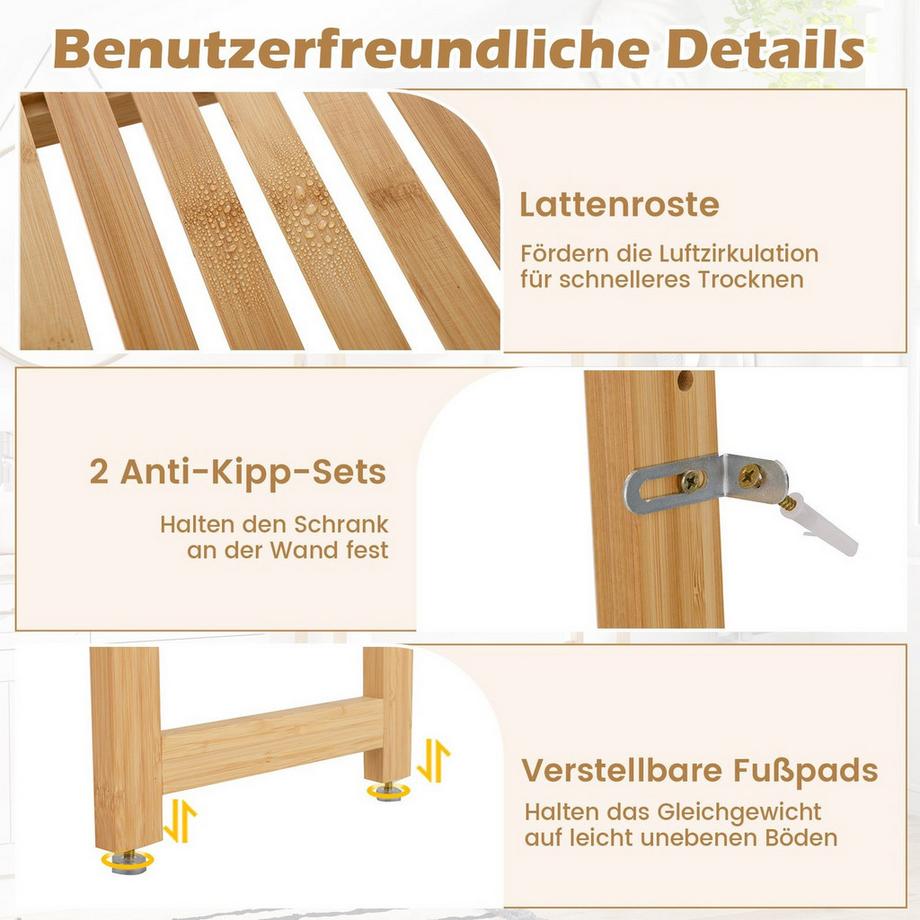 Benutzerfreundliche Details

Lattenroste

Fördern die Luftzirkulation für schnelleres Trocknen

2 Anti-Kipp-Sets

Halten den Schrank an der Wand fest

Verstellbare Fußpads

Halten das Gleichgewicht auf leicht unebenen Böden