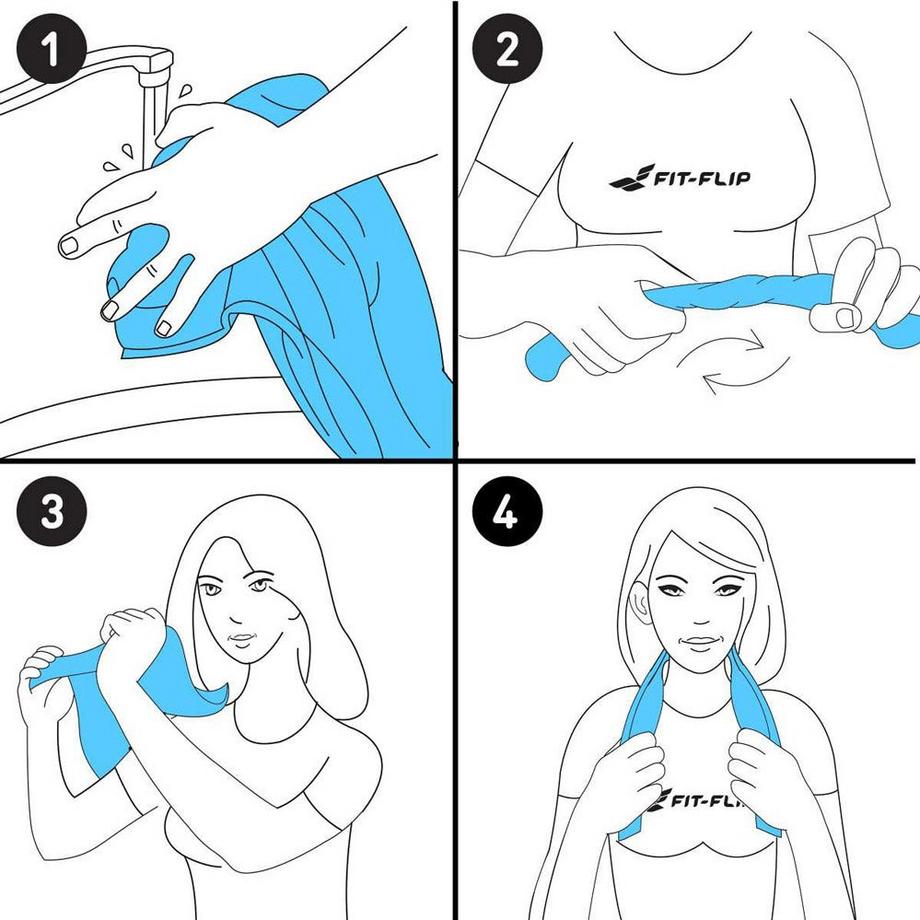 1

2

FIT-FLIP

3

4

FIT-FLIP