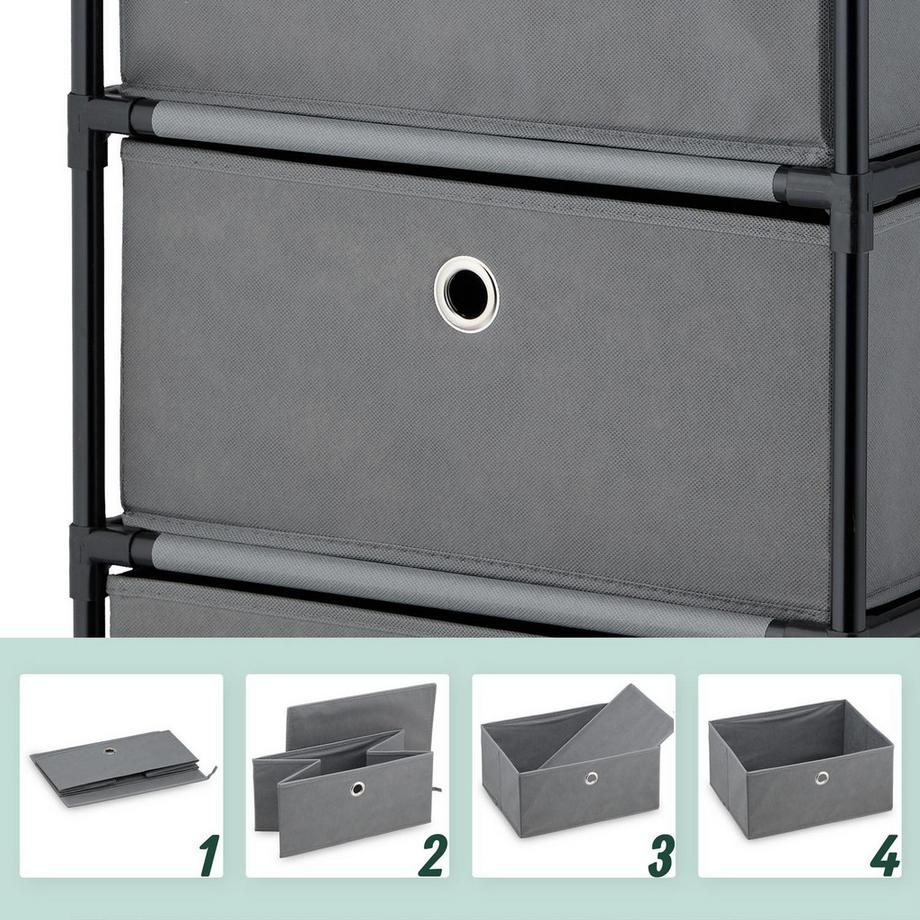 1

2

3

4