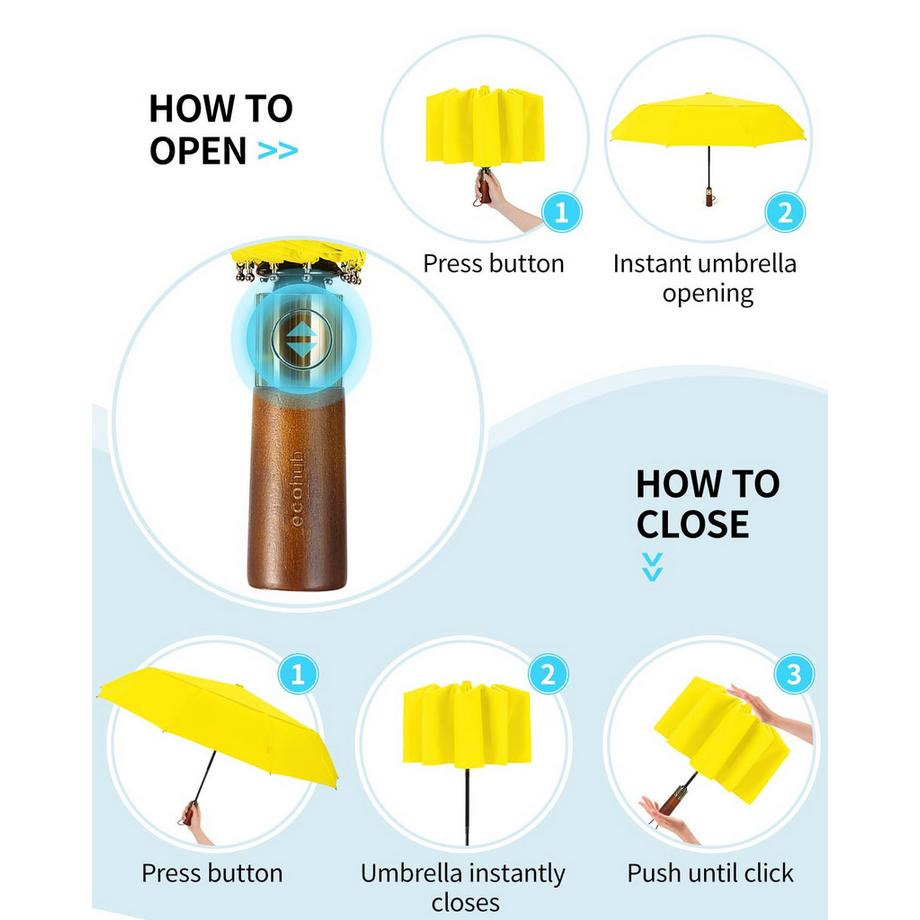 HOW TO OPEN >>

1

Press button

2

Instant umbrella opening

ecohub

HOW TO CLOSE

1

Press button

2

Umbrella instantly closes

3

Push until click