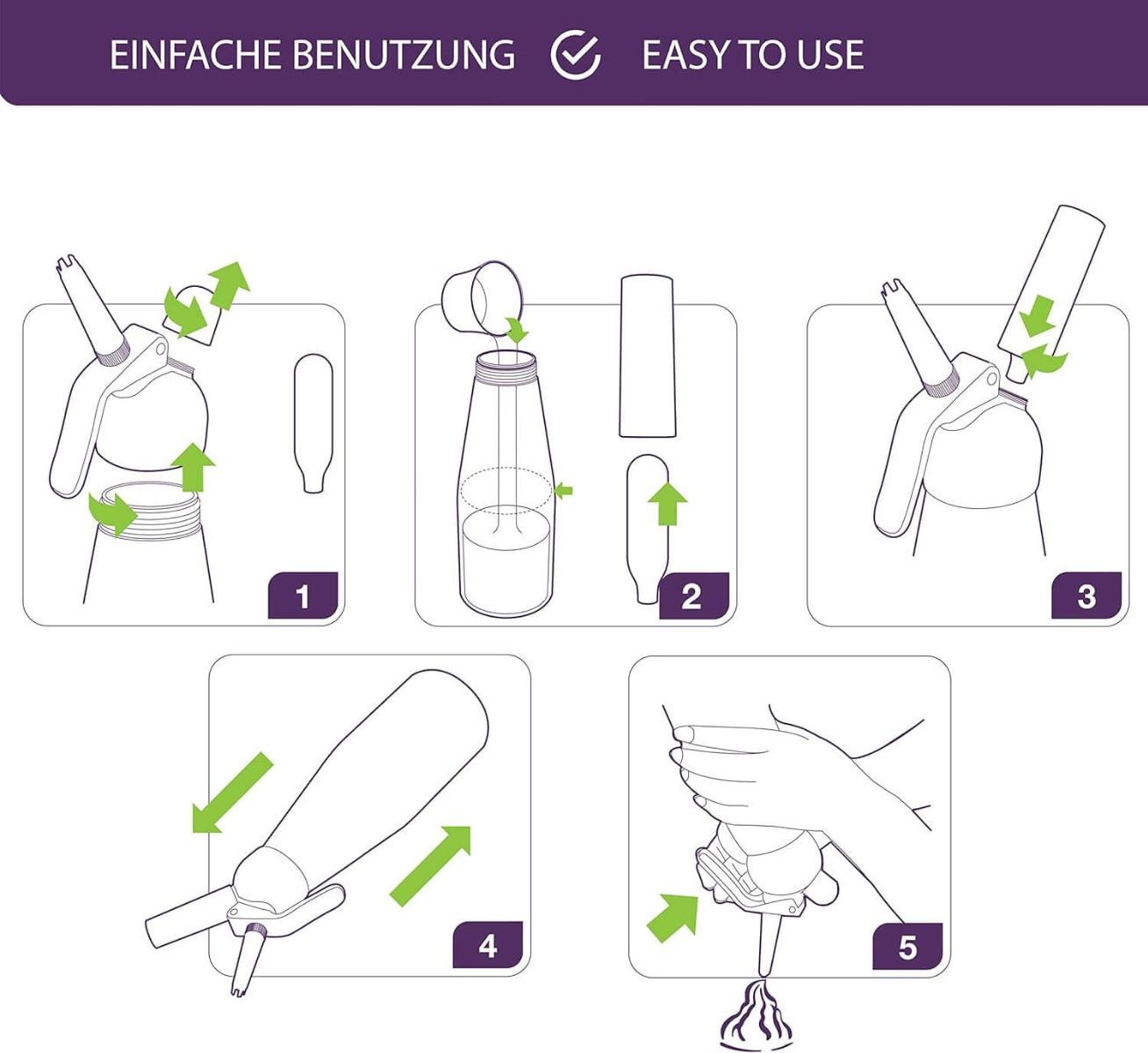 EINFACHE BENUTZUNG EASY TO USE

1

2

3

4

5