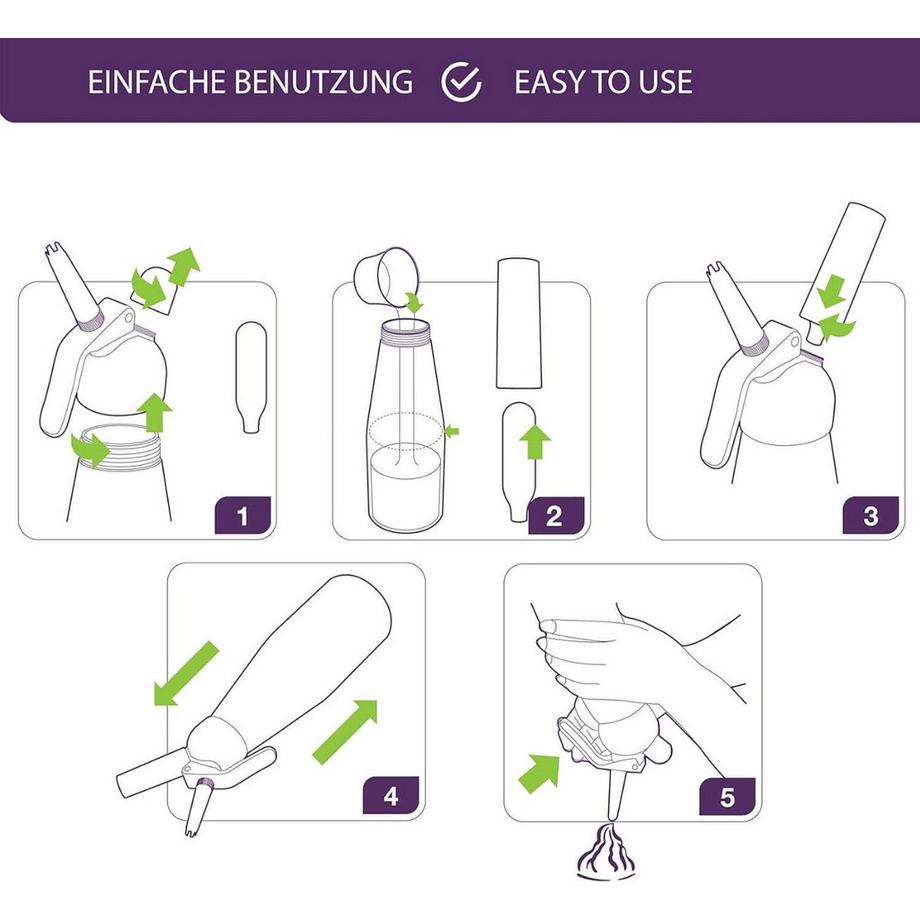 EINFACHE BENUTZUNG EASY TO USE

1

2

3

4

5