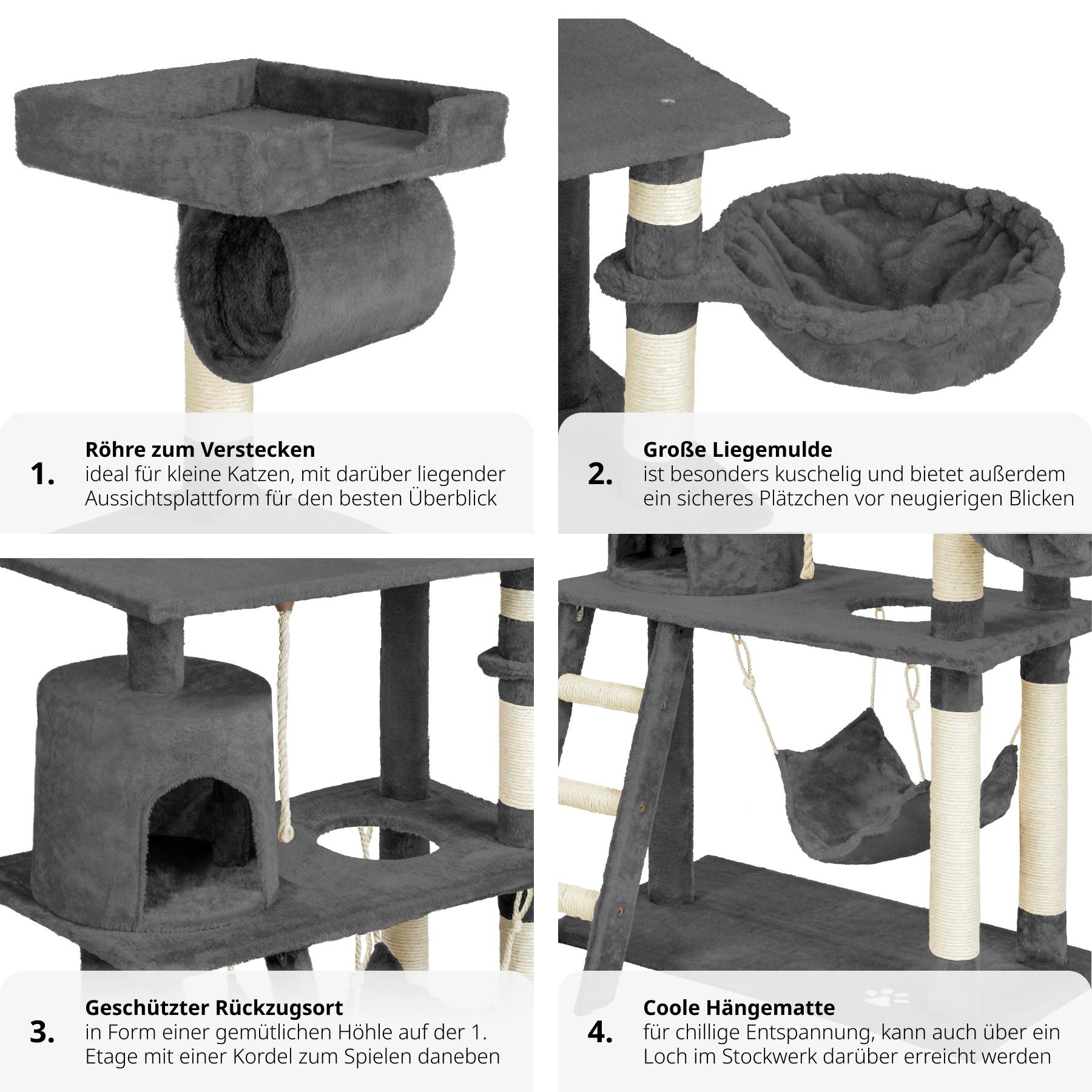 1.
Röhre zum Verstecken
ideal für kleine Katzen, mit darüber liegender Aussichtsplattform für den besten Überblick

2.
Große Liegemulde
ist besonders kuschelig und bietet außerdem ein sicheres Plätzchen vor neugierigen Blicken

3.
Geschützter Rückzugsort
in Form einer gemütlichen Höhle auf der 1. Etage mit einer Kordel zum Spielen daneben

4.
Coole Hängematte
für chillige Entspannung, kann auch über ein Loch im Stockwerk darüber erreicht werden