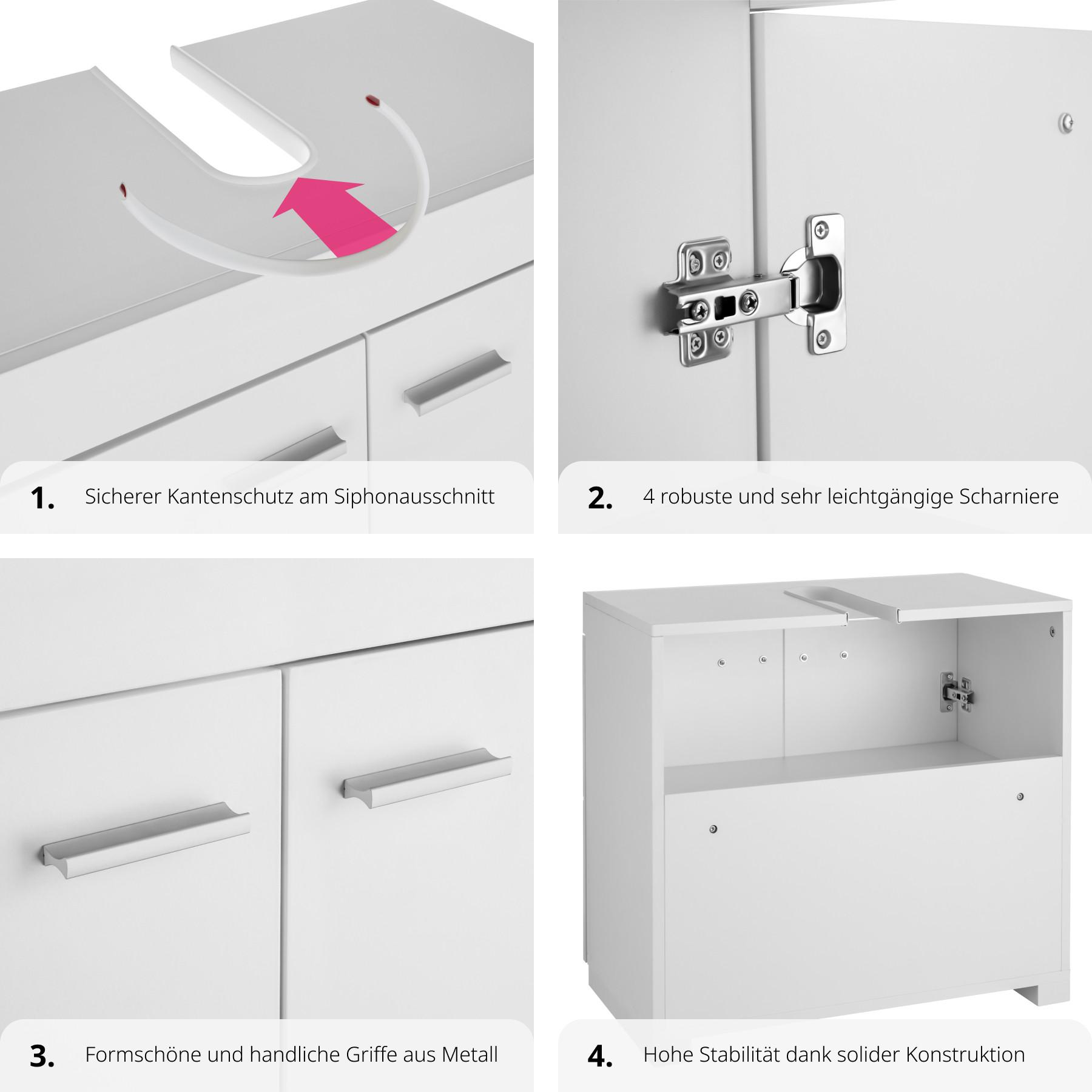 1. Sicherer Kantenschutz am Siphonausschnitt

2. 4 robuste und sehr leichtgängige Scharniere

3. Formschöne und handliche Griffe aus Metall

4. Hohe Stabilität dank solider Konstruktion