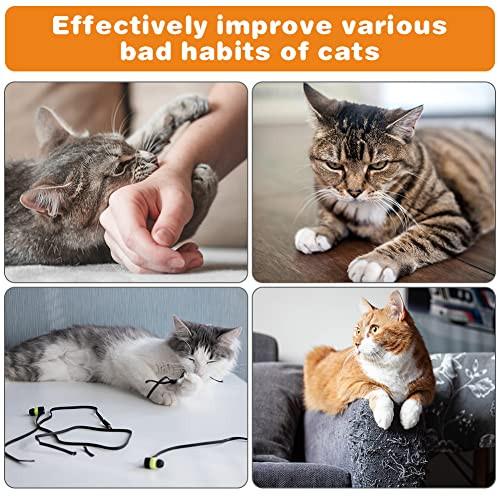 Effectively improve various bad habits of cats