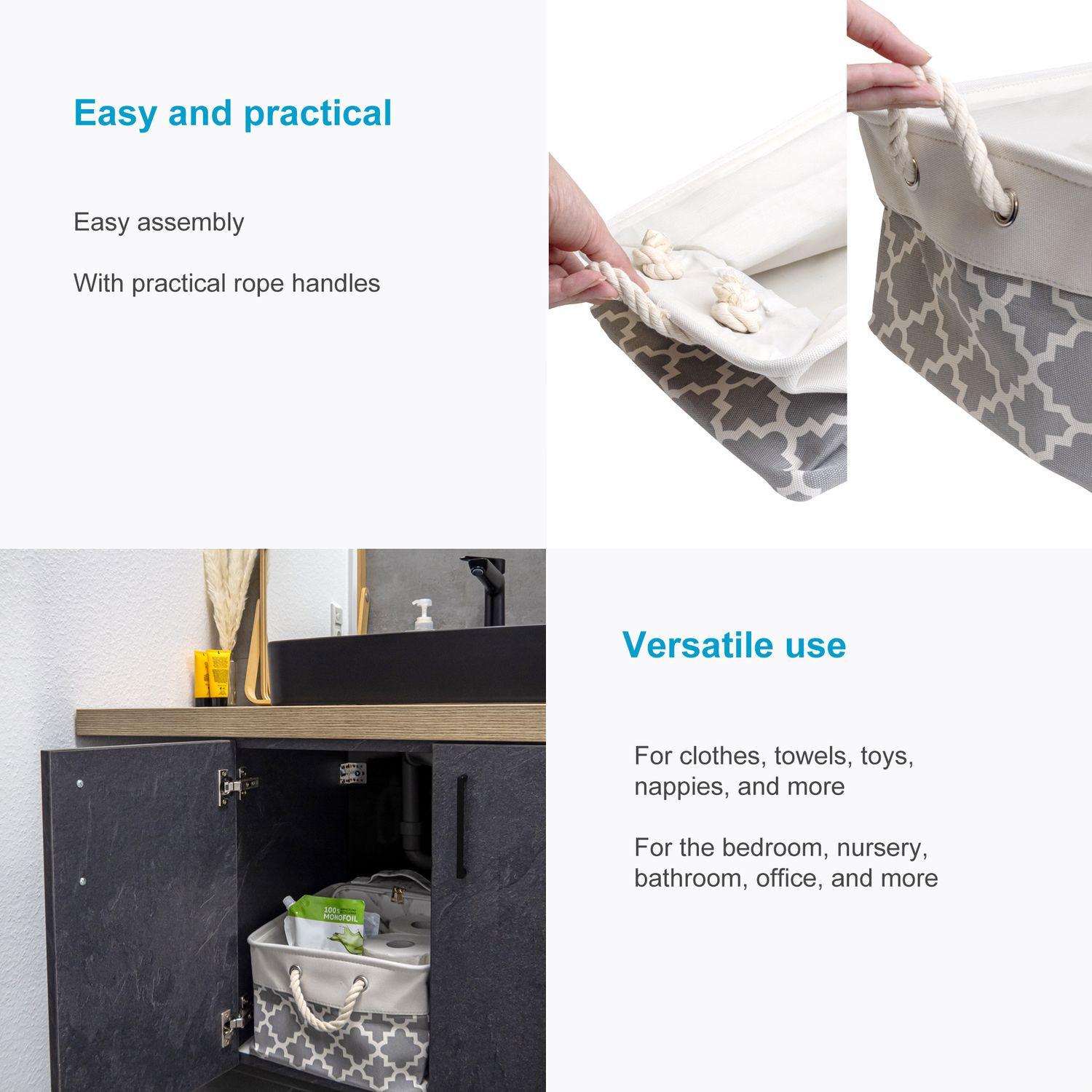 Easy and practical

Easy assembly

With practical rope handles

100% MONOFOIL

Versatile use

For clothes, towels, toys, nappies, and more

For the bedroom, nursery, bathroom, office, and more