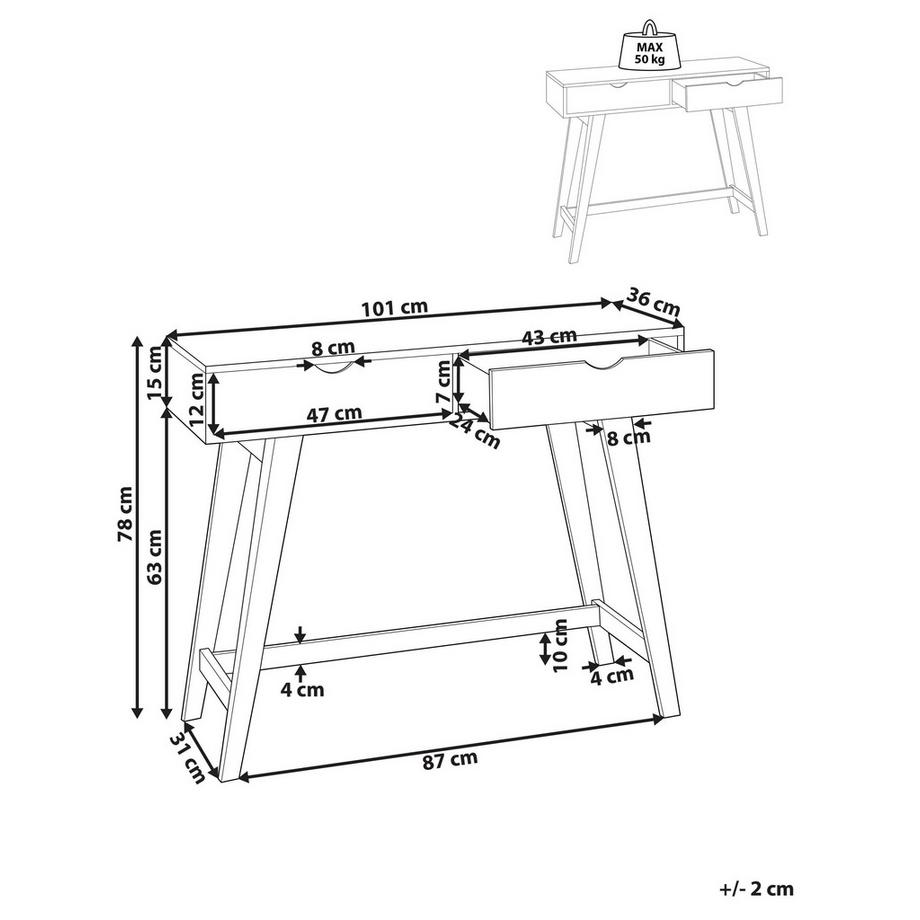 MAX
50 kg

101 cm
36 cm
8 cm
43 cm
15 cm
12 cm
7 cm
47 cm
24 cm
8 cm
78 cm
63 cm
10 cm
4 cm
4 cm
31 cm
87 cm

+/- 2 cm