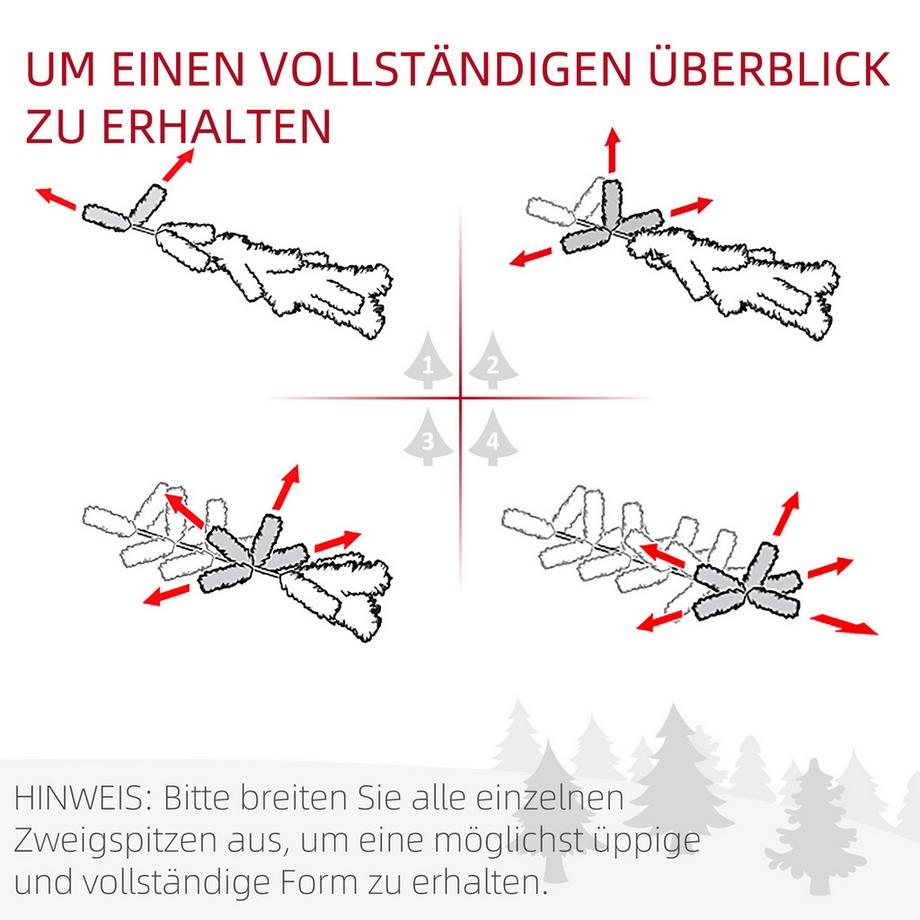 UM EINEN VOLLSTÄNDIGEN ÜBERBLICK ZU ERHALTEN

1 2
3 4

HINWEIS: Bitte breiten Sie alle einzelnen Zweigspitzen aus, um eine möglichst üppige und vollständige Form zu erhalten.