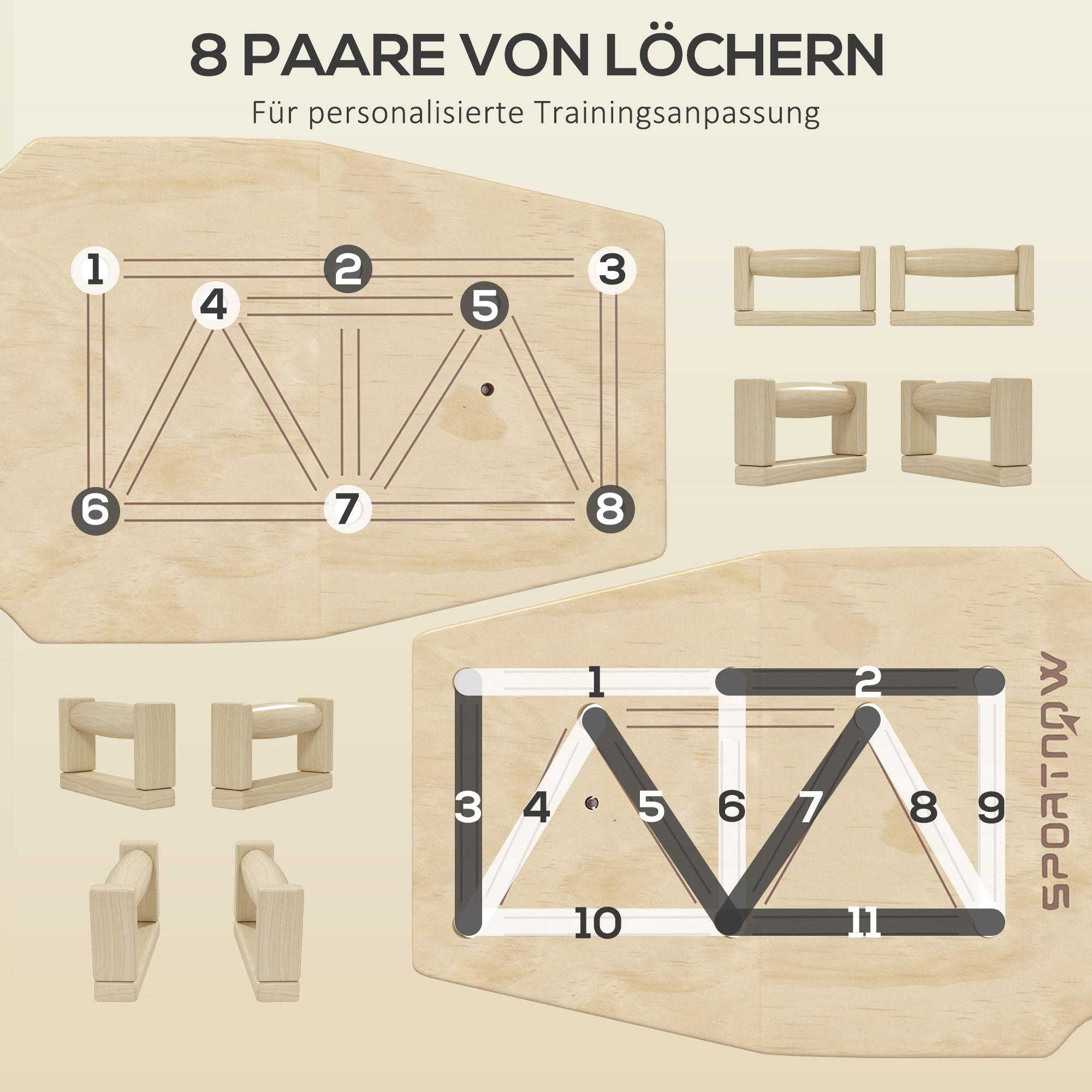 8 PAARE VON LÖCHERN

Für personalisierte Trainingsanpassung

1 2 3
4 5
6 7 8

1 2
3 4 5 6 7 8 9
10 11

SPORTNOW