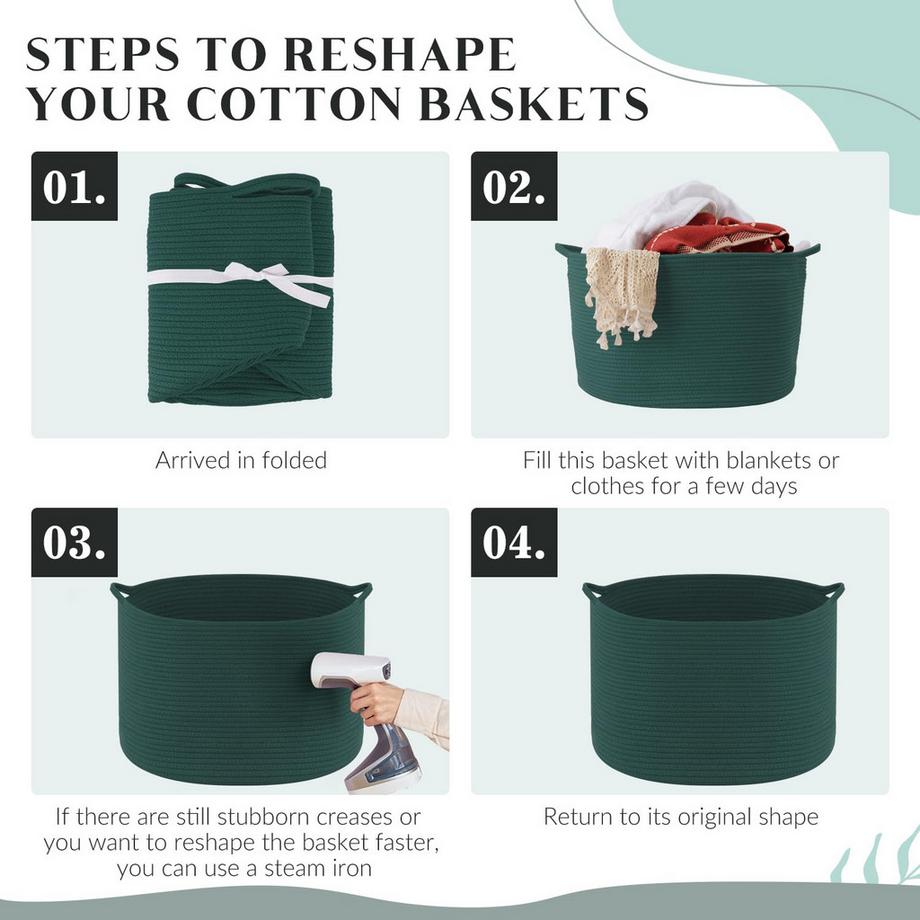 STEPS TO RESHAPE YOUR COTTON BASKETS

01.

Arrived in folded

02.

Fill this basket with blankets or clothes for a few days

03.

If there are still stubborn creases or you want to reshape the basket faster, you can use a steam iron

04.

Return to its original shape