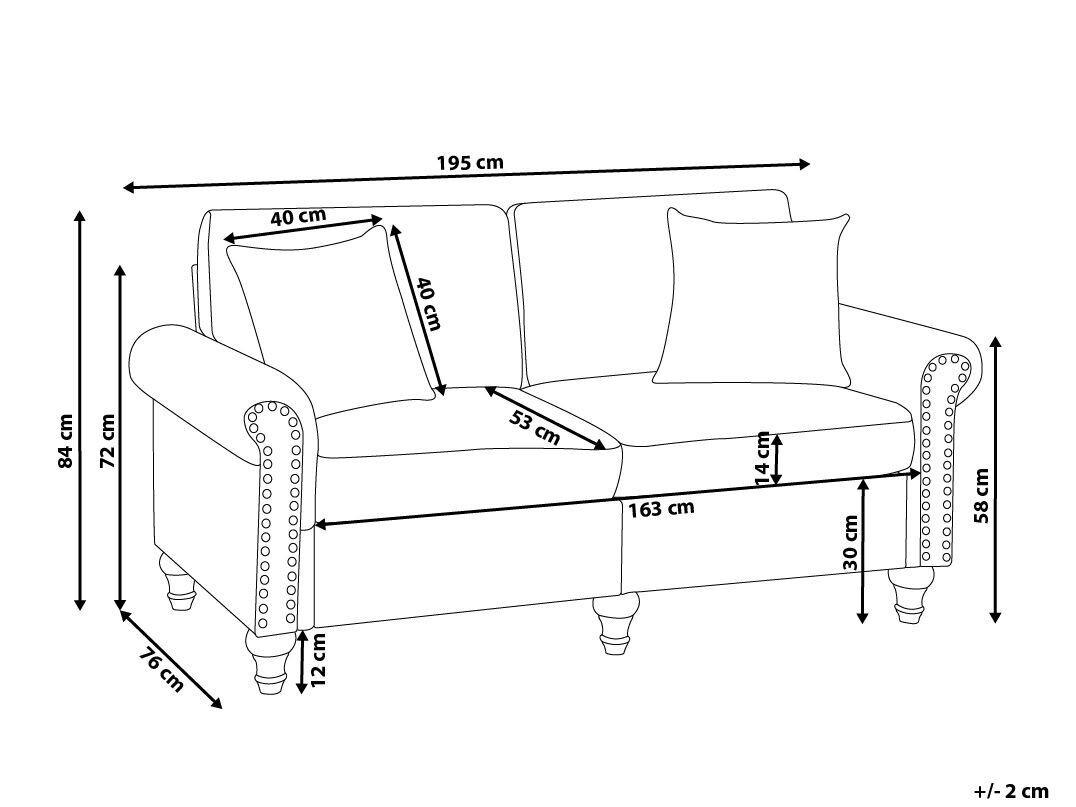 195 cm
40 cm
40 cm
84 cm
72 cm
53 cm
14 cm
163 cm
58 cm
30 cm
12 cm
76 cm
+/- 2 cm