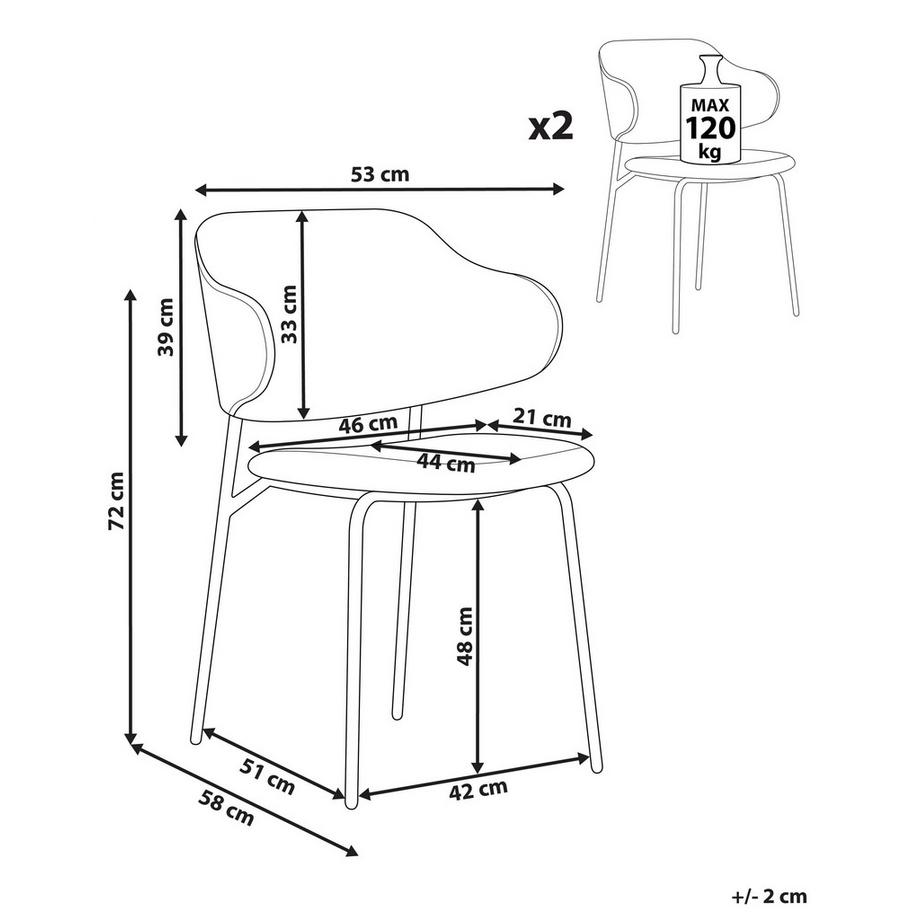 x2

MAX
120
kg

53 cm

39 cm

33 cm

72 cm

46 cm

21 cm

44 cm

48 cm

51 cm

58 cm

42 cm

+/- 2 cm