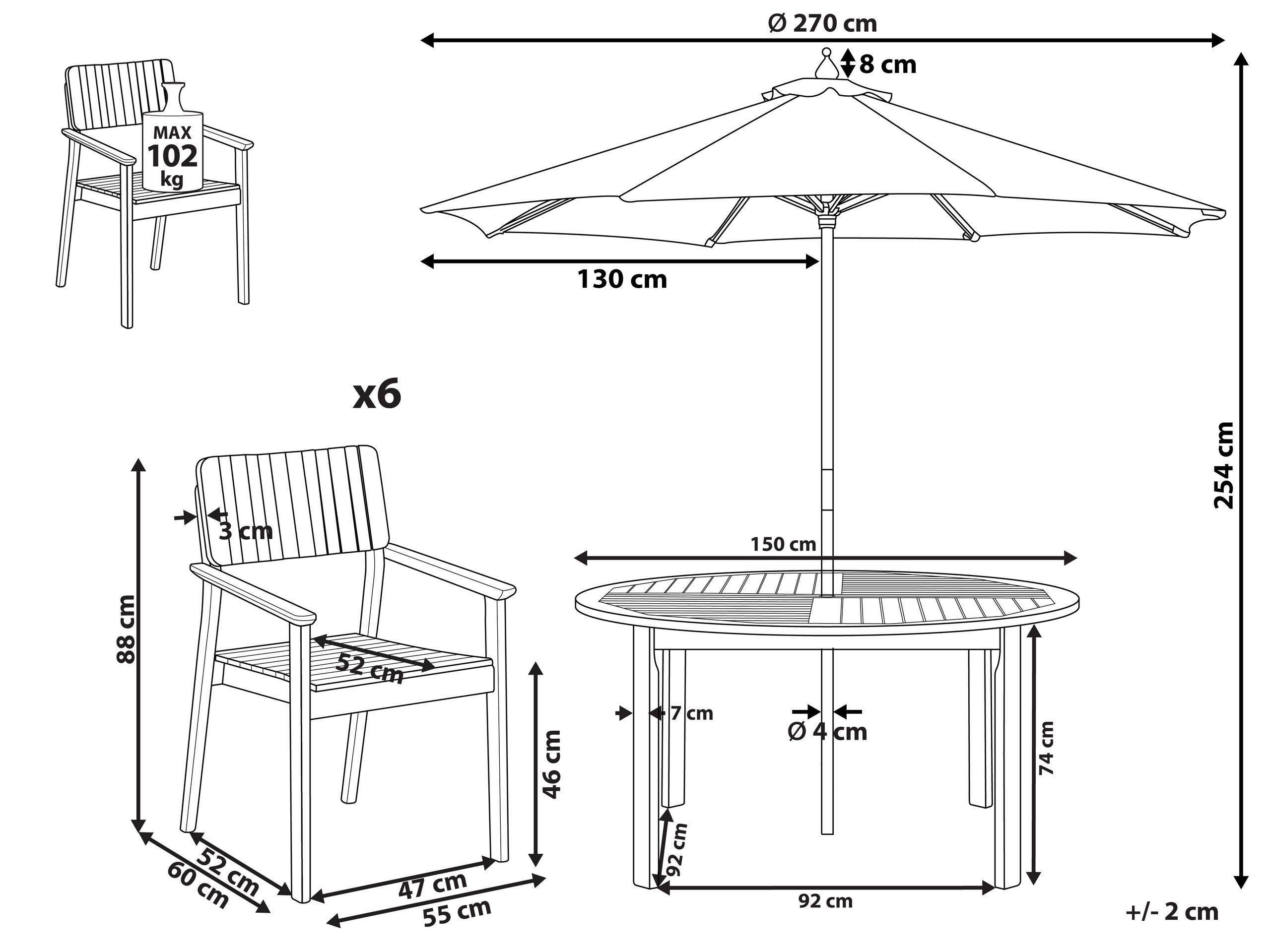 Ø 270 cm

8 cm

MAX
102
kg

130 cm

254 cm

x6

3 cm

150 cm

88 cm

52 cm

46 cm

7 cm

Ø 4 cm

74 cm

92 cm

52 cm

60 cm

47 cm

55 cm

92 cm

+/- 2 cm